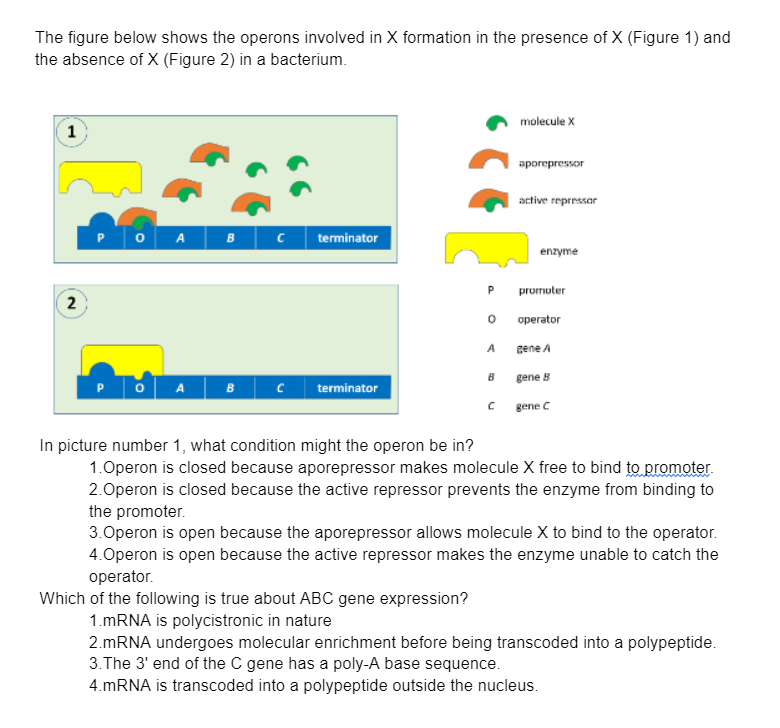 The figure below shows the operons involved in X formation in the presence of X (Figure 1) and the absence of X (Figure 2) in a bacterium.

1

P O A B C terminator

2

P O A B C terminator

molecule X

aporepressor

active repressor

enzyme

P promoter

O operator

A gene A

B gene B

C gene C

In picture number 1, what condition might the operon be in?

1.Operon is closed because aporepressor makes molecule X free to bind to promoter.

2.Operon is closed because the active repressor prevents the enzyme from binding to the promoter.

3.Operon is open because the aporepressor allows molecule X to bind to the operator.

4.Operon is open because the active repressor makes the enzyme unable to catch the operator.

Which of the following is true about ABC gene expression?

1.mRNA is polycistronic in nature

2.mRNA undergoes molecular enrichment before being transcoded into a polypeptide.

3.The 3' end of the C gene has a poly-A base sequence.

4.mRNA is transcoded into a polypeptide outside the nucleus.