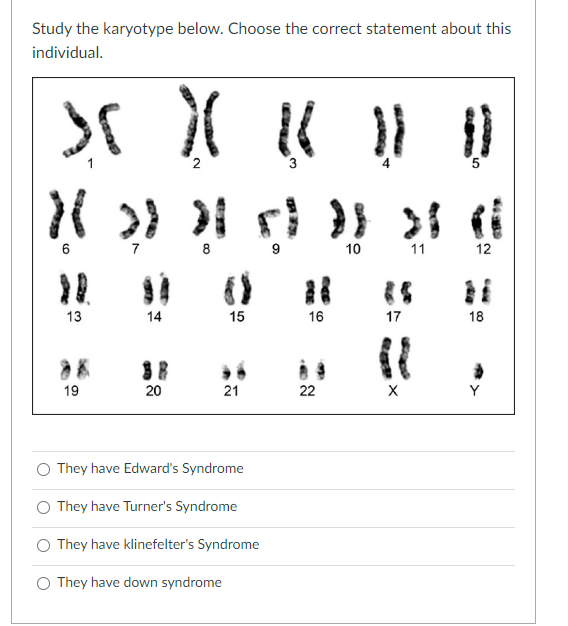 Study the karyotype below. Choose the correct statement about this individual.

1
2
3
4
5
6
7
8
9
10
11
12
13
14
15
16
17
18
19
20
21
22
X
Y

They have Edward's Syndrome

They have Turner's Syndrome

They have klinefelter's Syndrome

They have down syndrome