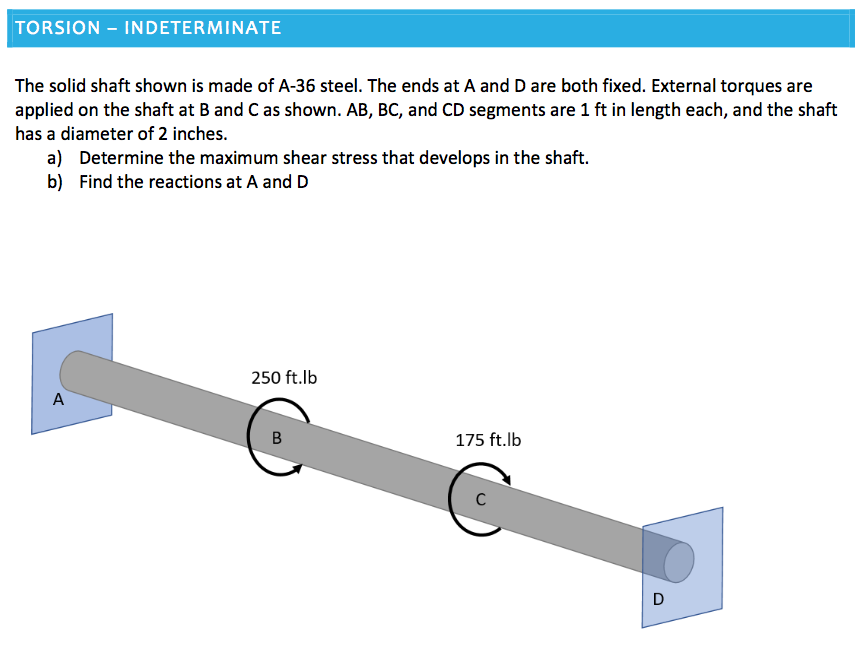 TORSION – INDETERMINATE

The solid shaft shown is made of A-36 steel. The ends at A and D are both fixed. External torques are applied on the shaft at B and C as shown. AB, BC, and CD segments are 1 ft in length each, and the shaft has a diameter of 2 inches.

a) Determine the maximum shear stress that develops in the shaft.
b) Find the reactions at A and D

A

250 ft.lb

B

175 ft.lb

C

D