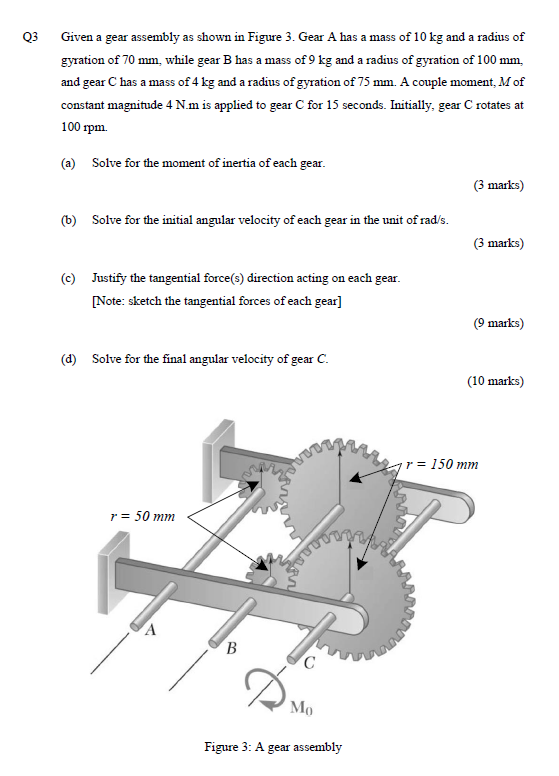 Q3 Given a gear assembly as shown in Figure 3. Gear A has a mass of 10 kg and a radius of gyration of 70 mm, while gear B has a mass of 9 kg and a radius of gyration of 100 mm, and gear C has a mass of 4 kg and a radius of gyration of 75 mm. A couple moment, $M$ of constant magnitude 4 N.m is applied to gear C for 15 seconds. Initially, gear C rotates at 100 rpm.

(a) Solve for the moment of inertia of each gear.

(3 marks)

(b) Solve for the initial angular velocity of each gear in the unit of rad/s.

(3 marks)

(c) Justify the tangential force(s) direction acting on each gear.
[Note: sketch the tangential forces of each gear]

(9 marks)

(d) Solve for the final angular velocity of gear $C$.

(10 marks)

$r = 150$ mm

$r = 50$ mm

A

B

C

$M_0$

Figure 3: A gear assembly