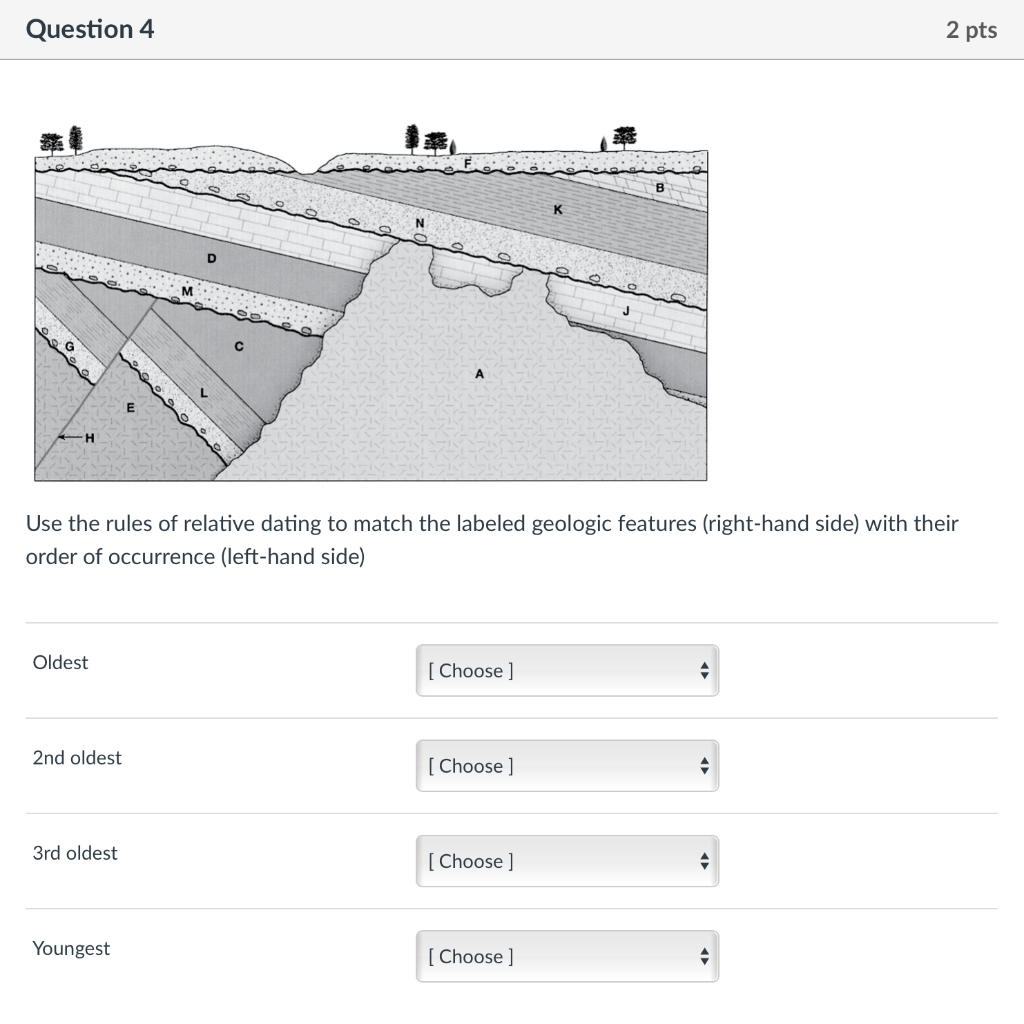 Question 4

2 pts

F
B
K
N
D
M
J
G
C
A
L
E
H

Use the rules of relative dating to match the labeled geologic features (right-hand side) with their order of occurrence (left-hand side)

Oldest [ Choose ]

2nd oldest [ Choose ]

3rd oldest [ Choose ]

Youngest [ Choose ]