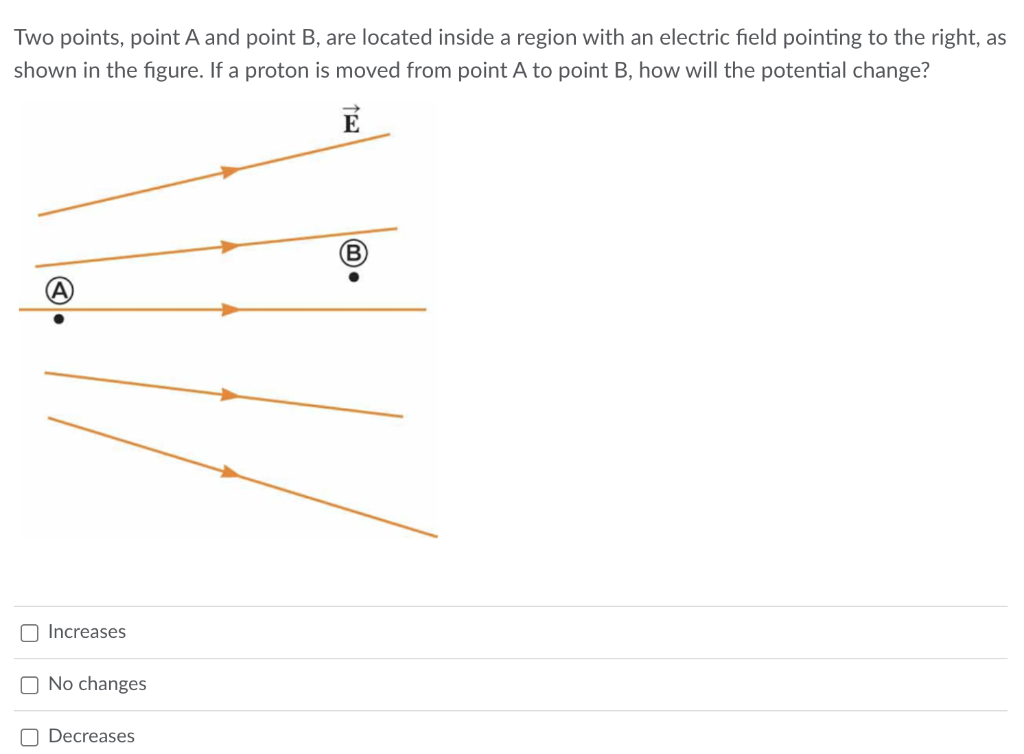 Two points, point A and point B, are located inside a region with an electric field pointing to the right, as shown in the figure. If a proton is moved from point A to point B, how will the potential change?

$\vec{E}$

B

A

Increases

No changes

Decreases