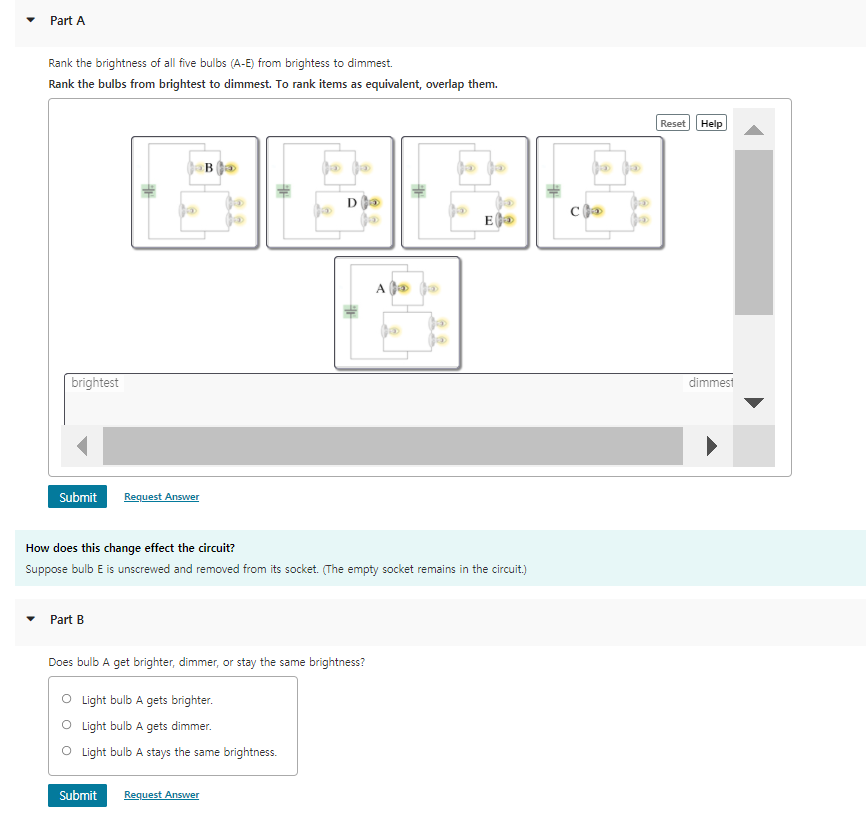 Part A

Rank the brightness of all five bulbs (A-E) from brightess to dimmest.

**Rank the bulbs from brightest to dimmest. To rank items as equivalent, overlap them.**

Reset Help

B

D

E

C

A

brightest

dimmest

Submit Request Answer

**How does this change effect the circuit?**

Suppose bulb E is unscrewed and removed from its socket. (The empty socket remains in the circuit.)

Part B

Does bulb A get brighter, dimmer, or stay the same brightness?

Light bulb A gets brighter.

Light bulb A gets dimmer.

Light bulb A stays the same brightness.

Submit Request Answer