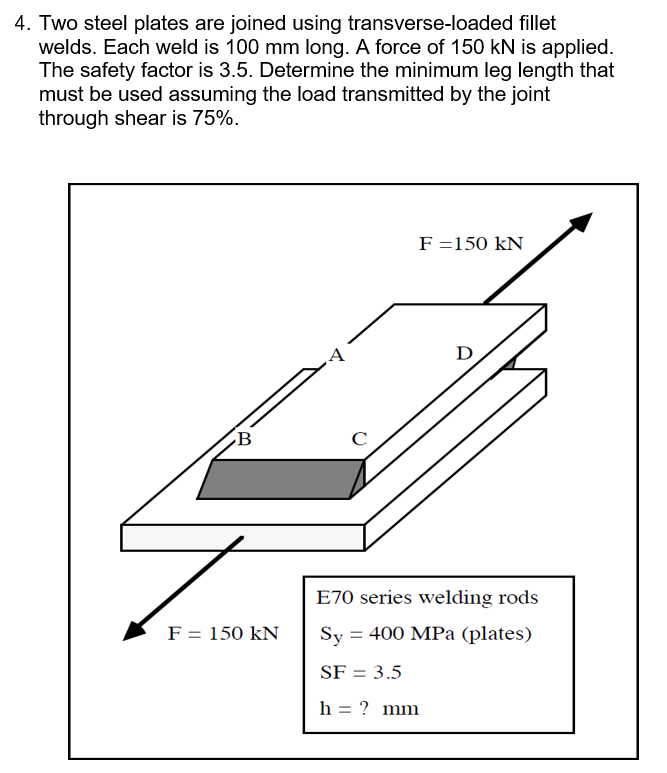 4. Two steel plates are joined using transverse-loaded fillet welds. Each weld is 100 mm long. A force of 150 kN is applied. The safety factor is 3.5. Determine the minimum leg length that must be used assuming the load transmitted by the joint through shear is 75%.

F =150 kN

A

D

B

C

F = 150 kN

E70 series welding rods

$S_y$ = 400 MPa (plates)

SF = 3.5

h = ? mm