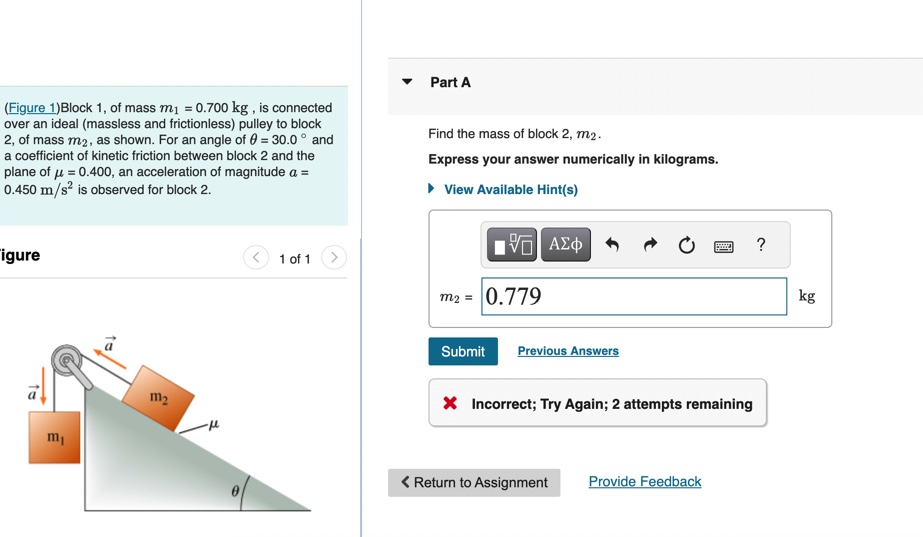 (Figure 1)Block 1, of mass $m_1$ = 0.700 kg , is connected over an ideal (massless and frictionless) pulley to block 2, of mass $m_2$, as shown. For an angle of $\theta$ = 30.0 ° and a coefficient of kinetic friction between block 2 and the plane of $\mu$ = 0.400, an acceleration of magnitude $a$ = 0.450 $m/s^2$ is observed for block 2.

igure

1 of 1

$\vec{a}$

$\vec{a}$

$m_2$

$\mu$

$m_1$

$\theta$

Part A

Find the mass of block 2, $m_2$.

Express your answer numerically in kilograms.

View Available Hint(s)

ΑΣφ

?

$m_2$ = 0.779 kg

Submit

Previous Answers

Incorrect; Try Again; 2 attempts remaining

Return to Assignment

Provide Feedback