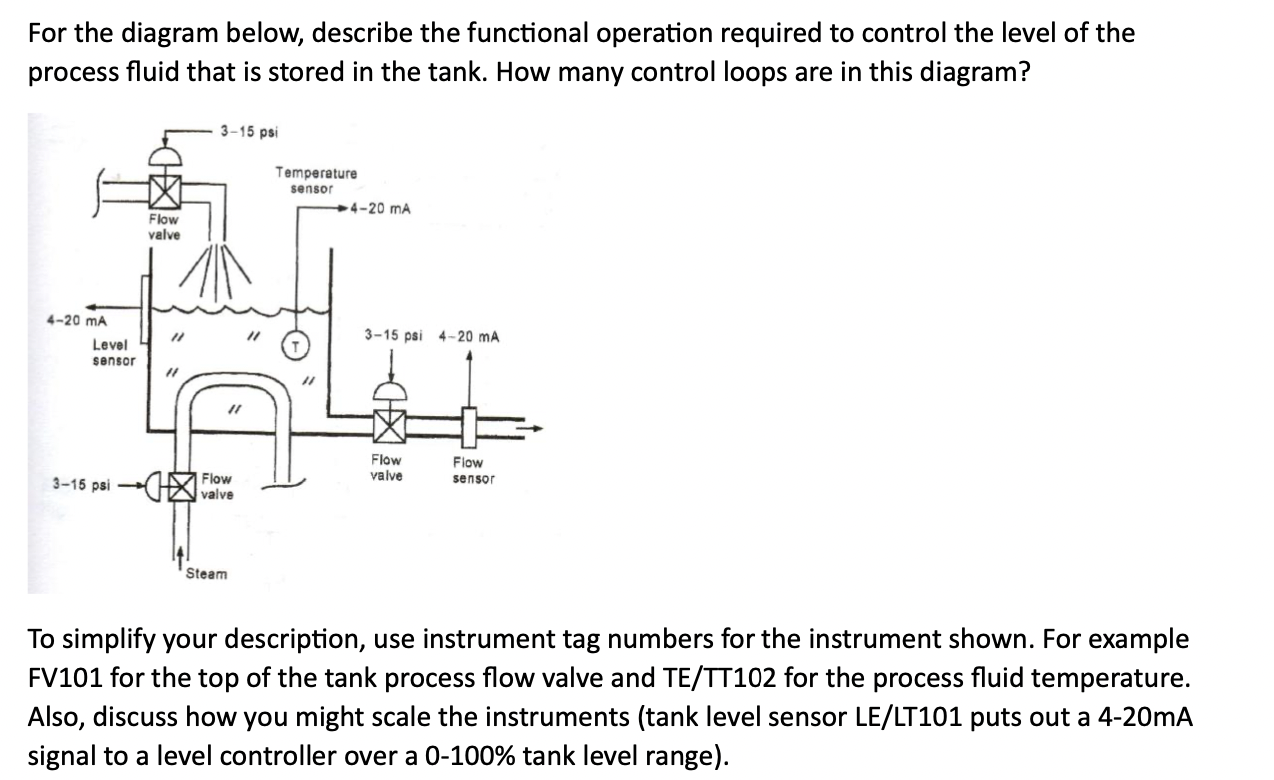 For the diagram below, describe the functional operation required to control the level of the process fluid that is stored in the tank. How many control loops are in this diagram?

3-15 psi

Temperature sensor

4-20 mA

Flow valve

4-20 mA

Level sensor

T

3-15 psi

4-20 mA

Flow valve

Flow sensor

3-15 psi

Flow valve

Steam

To simplify your description, use instrument tag numbers for the instrument shown. For example FV101 for the top of the tank process flow valve and TE/TT102 for the process fluid temperature. Also, discuss how you might scale the instruments (tank level sensor LE/LT101 puts out a 4-20mA signal to a level controller over a 0-100% tank level range).