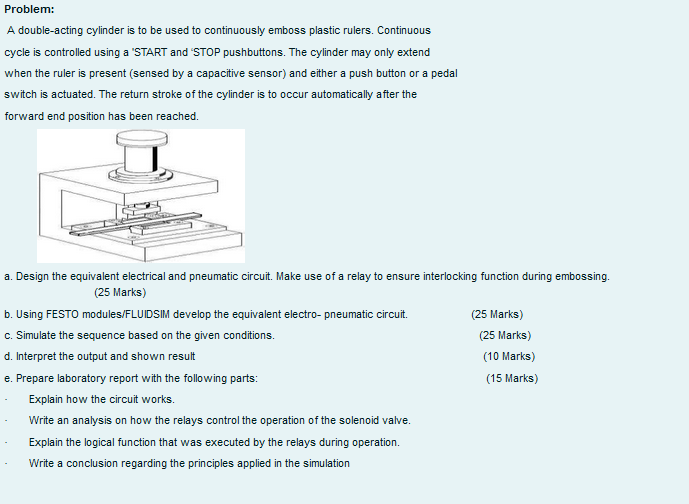 Problem:

A double-acting cylinder is to be used to continuously emboss plastic rulers. Continuous cycle is controlled using a 'START and 'STOP pushbuttons. The cylinder may only extend when the ruler is present (sensed by a capacitive sensor) and either a push button or a pedal switch is actuated. The return stroke of the cylinder is to occur automatically after the forward end position has been reached.

a. Design the equivalent electrical and pneumatic circuit. Make use of a relay to ensure interlocking function during embossing. (25 Marks)

b. Using FESTO modules/FLUIDSIM develop the equivalent electro- pneumatic circuit. (25 Marks)

c. Simulate the sequence based on the given conditions. (25 Marks)

d. Interpret the output and shown result (10 Marks)

e. Prepare laboratory report with the following parts: (15 Marks)

· Explain how the circuit works.

· Write an analysis on how the relays control the operation of the solenoid valve.

· Explain the logical function that was executed by the relays during operation.

· Write a conclusion regarding the principles applied in the simulation