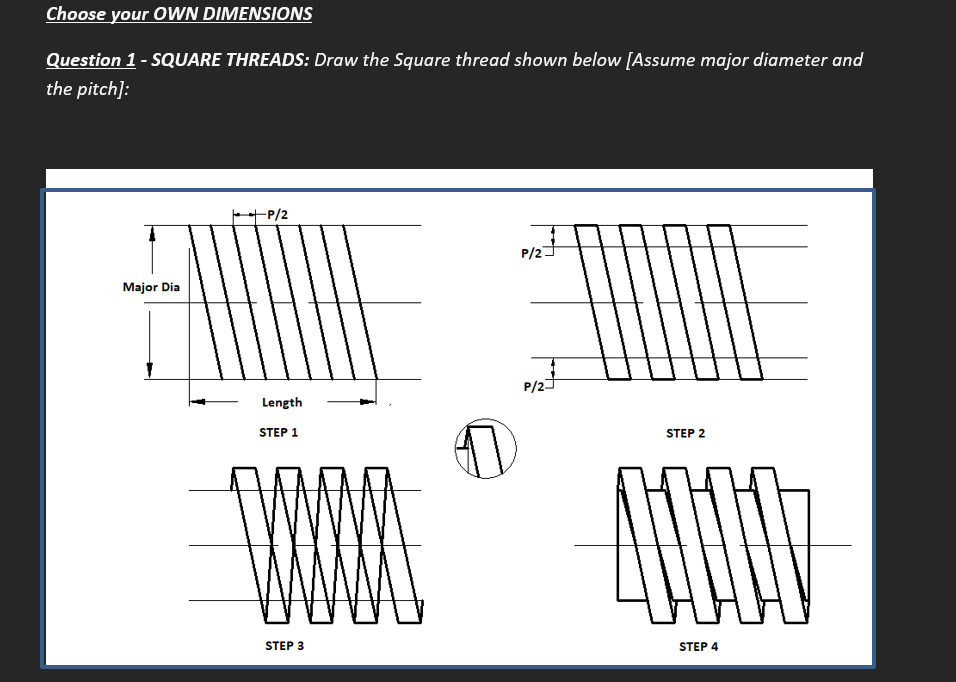 Choose your OWN DIMENSIONS

Question 1 - SQUARE THREADS: Draw the Square thread shown below [Assume major diameter and the pitch]:

P/2

Major Dia

Length

STEP 1

P/2

P/2

STEP 2

STEP 3

STEP 4