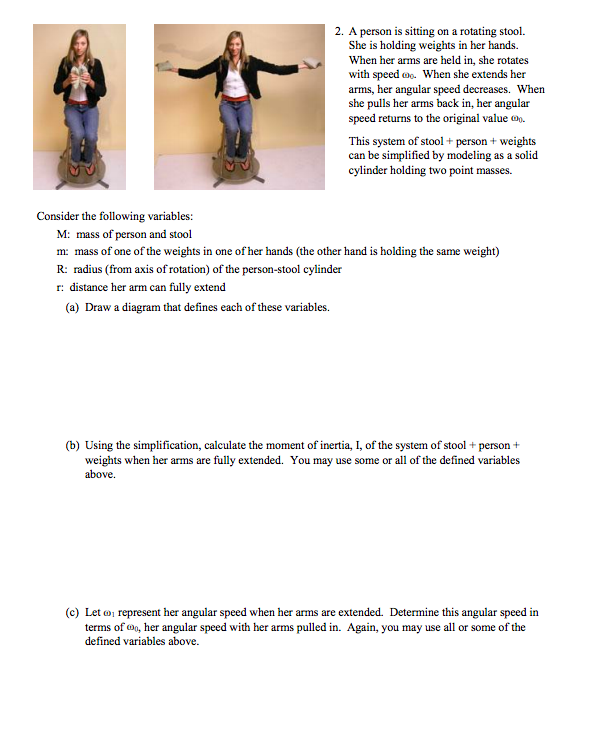 2. A person is sitting on a rotating stool. She is holding weights in her hands. When her arms are held in, she rotates with speed $\omega_0$. When she extends her arms, her angular speed decreases. When she pulls her arms back in, her angular speed returns to the original value $\omega_0$.

This system of stool + person + weights can be simplified by modeling as a solid cylinder holding two point masses.

Consider the following variables:

M: mass of person and stool

m: mass of one of the weights in one of her hands (the other hand is holding the same weight)

R: radius (from axis of rotation) of the person-stool cylinder

r: distance her arm can fully extend

(a) Draw a diagram that defines each of these variables.

(b) Using the simplification, calculate the moment of inertia, I, of the system of stool + person + weights when her arms are fully extended. You may use some or all of the defined variables above.

(c) Let $\omega_1$ represent her angular speed when her arms are extended. Determine this angular speed in terms of $\omega_0$, her angular speed with her arms pulled in. Again, you may use all or some of the defined variables above.