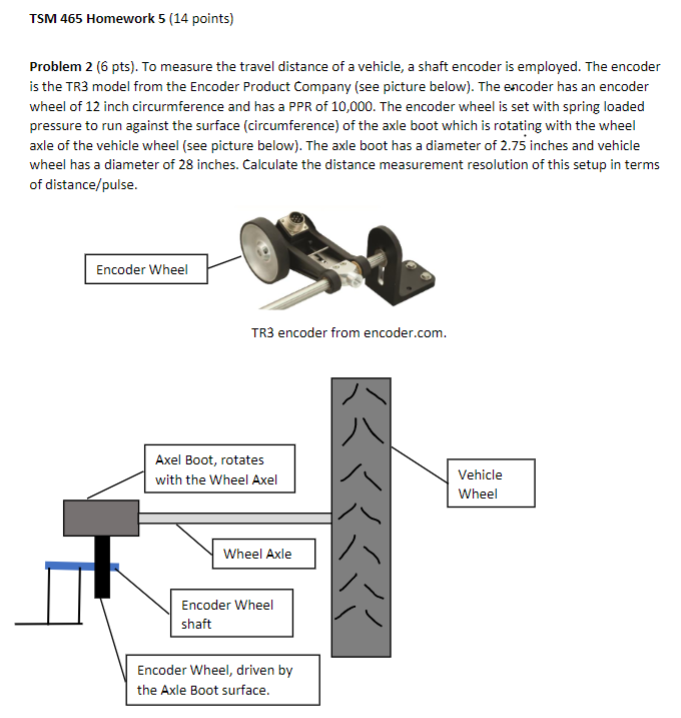 TSM 465 Homework 5 (14 points)

Problem 2 (6 pts). To measure the travel distance of a vehicle, a shaft encoder is employed. The encoder is the TR3 model from the Encoder Product Company (see picture below). The encoder has an encoder wheel of 12 inch circurmference and has a PPR of 10,000. The encoder wheel is set with spring loaded pressure to run against the surface (circumference) of the axle boot which is rotating with the wheel axle of the vehicle wheel (see picture below). The axle boot has a diameter of 2.75 inches and vehicle wheel has a diameter of 28 inches. Calculate the distance measurement resolution of this setup in terms of distance/pulse.

Encoder Wheel

TR3 encoder from encoder.com.

Axel Boot, rotates with the Wheel Axel

Vehicle Wheel

Wheel Axle

Encoder Wheel shaft

Encoder Wheel, driven by the Axle Boot surface.