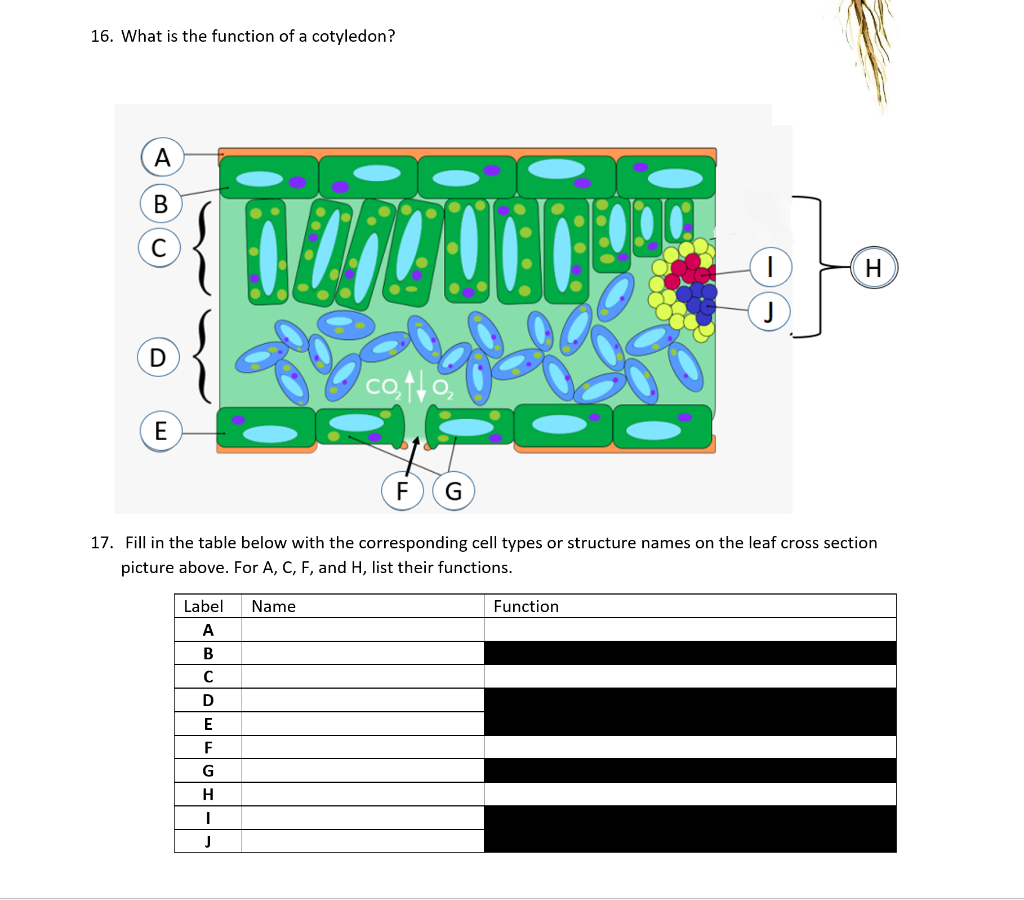 16. What is the function of a cotyledon?

A
B
C
D
E
$CO_2$ $O_2$
F
G
I
J
H

17. Fill in the table below with the corresponding cell types or structure names on the leaf cross section picture above. For A, C, F, and H, list their functions.

| Label | Name | Function |
|---|---|---|
| A | | |
| B | | |
| C | | |
| D | | |
| E | | |
| F | | |
| G | | |
| H | | |
| I | | |
| J | | |