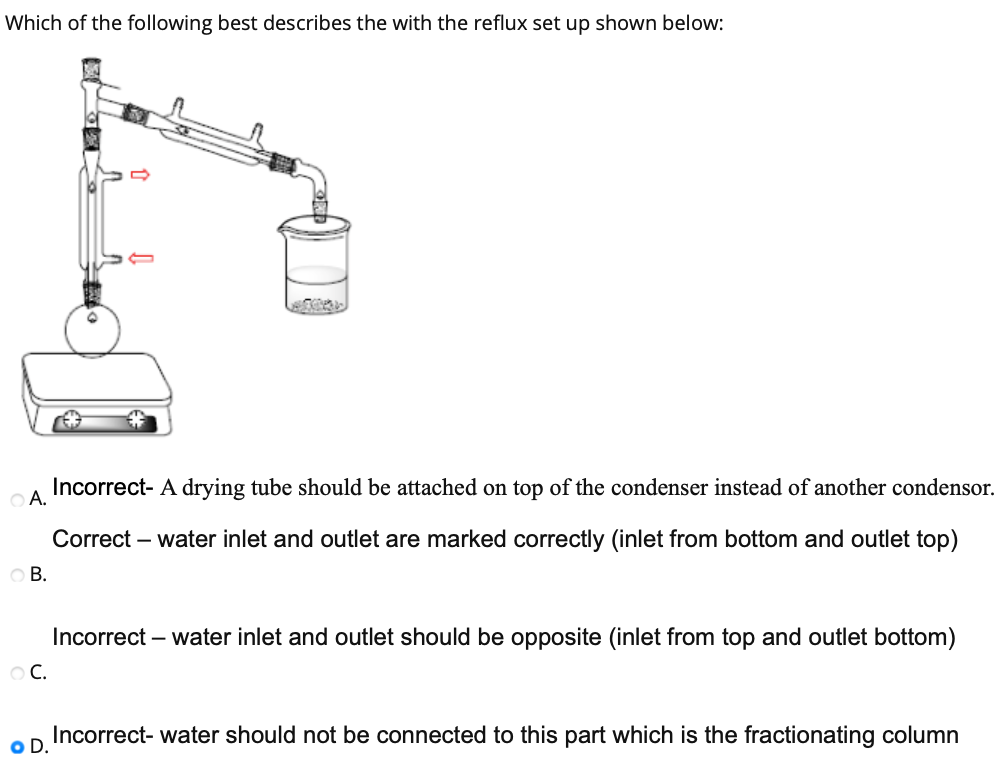 Which of the following best describes the with the reflux set up shown below:

A. Incorrect- A drying tube should be attached on top of the condenser instead of another condensor.

B. Correct – water inlet and outlet are marked correctly (inlet from bottom and outlet top)

C. Incorrect – water inlet and outlet should be opposite (inlet from top and outlet bottom)

D. Incorrect- water should not be connected to this part which is the fractionating column