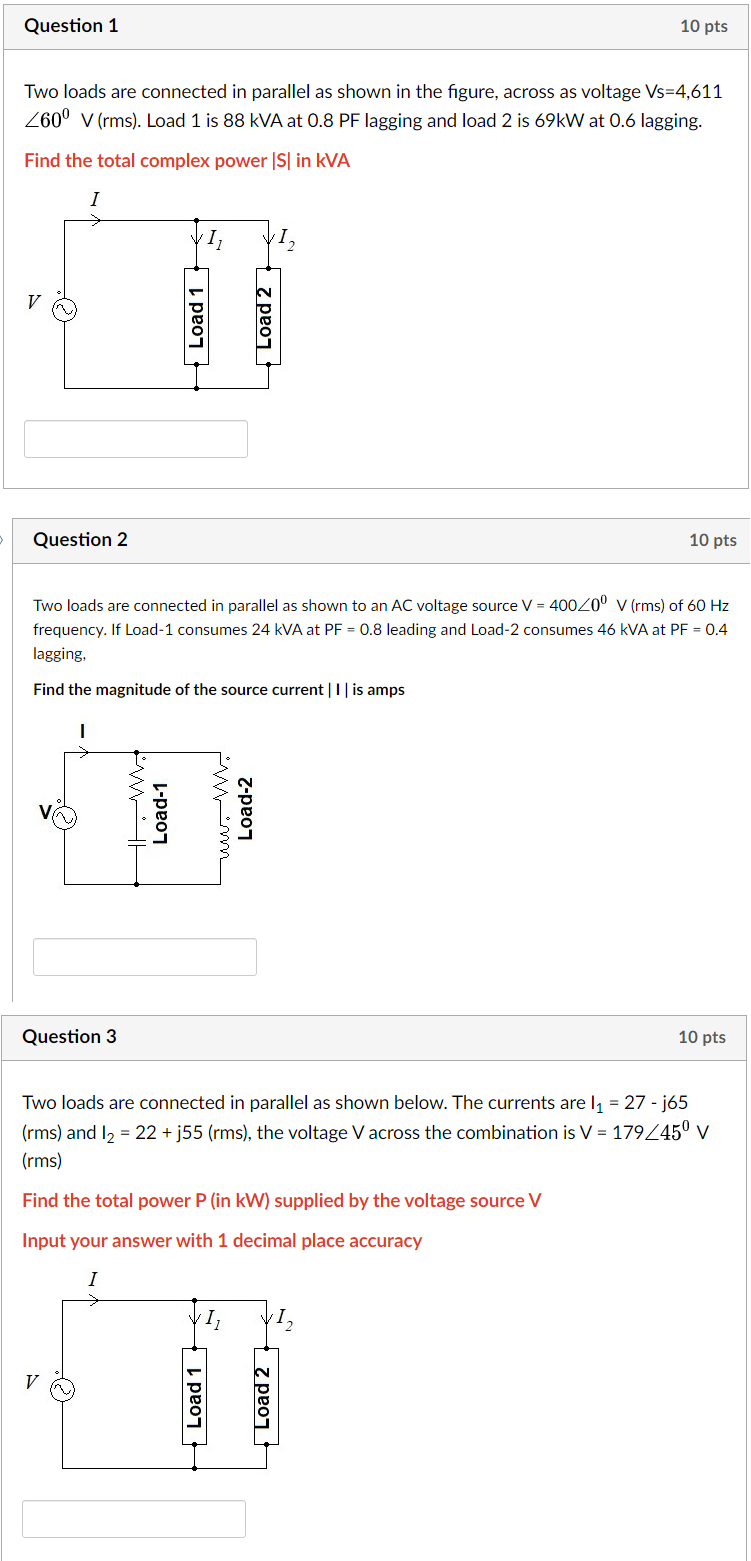 Question 1

10 pts

Two loads are connected in parallel as shown in the figure, across as voltage Vs=4,611 $\angle 60^0$ V (rms). Load 1 is 88 kVA at 0.8 PF lagging and load 2 is 69kW at 0.6 lagging.

Find the total complex power |S| in kVA

$I$

$I_1$

$I_2$

$V$

Load 1

Load 2

Question 2

10 pts

Two loads are connected in parallel as shown to an AC voltage source V = $400\angle 0^0$ V (rms) of 60 Hz frequency. If Load-1 consumes 24 kVA at PF = 0.8 leading and Load-2 consumes 46 kVA at PF = 0.4 lagging,

Find the magnitude of the source current | I | is amps

I

V

Load-1

Load-2

Question 3

10 pts

Two loads are connected in parallel as shown below. The currents are $I_1$ = 27 - j65 (rms) and $I_2$ = 22 + j55 (rms), the voltage V across the combination is V = $179\angle 45^0$ V (rms)

Find the total power P (in kW) supplied by the voltage source V

Input your answer with 1 decimal place accuracy

$I$

$I_1$

$I_2$

$V$

Load 1

Load 2