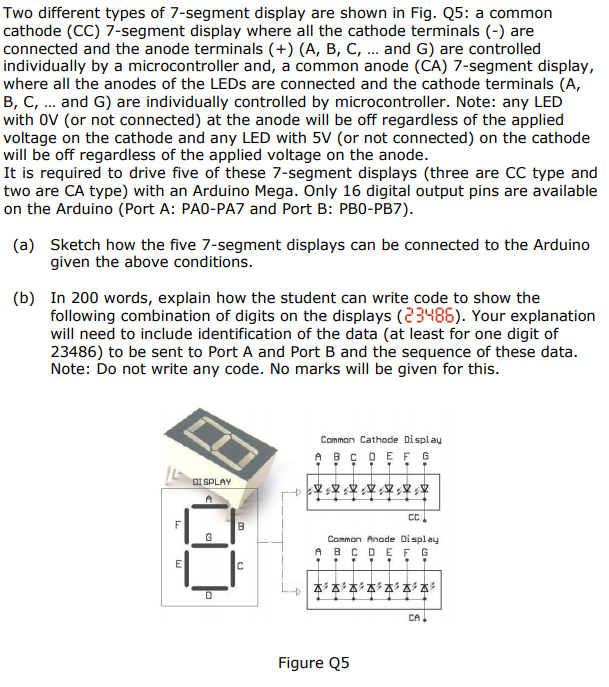 Two different types of 7-segment display are shown in Fig. Q5: a common cathode (CC) 7-segment display where all the cathode terminals (-) are connected and the anode terminals (+) (A, B, C, ... and G) are controlled individually by a microcontroller and, a common anode (CA) 7-segment display, where all the anodes of the LEDs are connected and the cathode terminals (A, B, C, ... and G) are individually controlled by microcontroller. Note: any LED with 0V (or not connected) at the anode will be off regardless of the applied voltage on the cathode and any LED with 5V (or not connected) on the cathode will be off regardless of the applied voltage on the anode.
It is required to drive five of these 7-segment displays (three are CC type and two are CA type) with an Arduino Mega. Only 16 digital output pins are available on the Arduino (Port A: PA0-PA7 and Port B: PB0-PB7).

(a) Sketch how the five 7-segment displays can be connected to the Arduino given the above conditions.

(b) In 200 words, explain how the student can write code to show the following combination of digits on the displays (23486). Your explanation will need to include identification of the data (at least for one digit of 23486) to be sent to Port A and Port B and the sequence of these data. Note: Do not write any code. No marks will be given for this.

DISPLAY
A
F
B
G
E
C
D

Common Cathode Display
A B C D E F G
CC

Common Anode Display
A B C D E F G
CA

Figure Q5