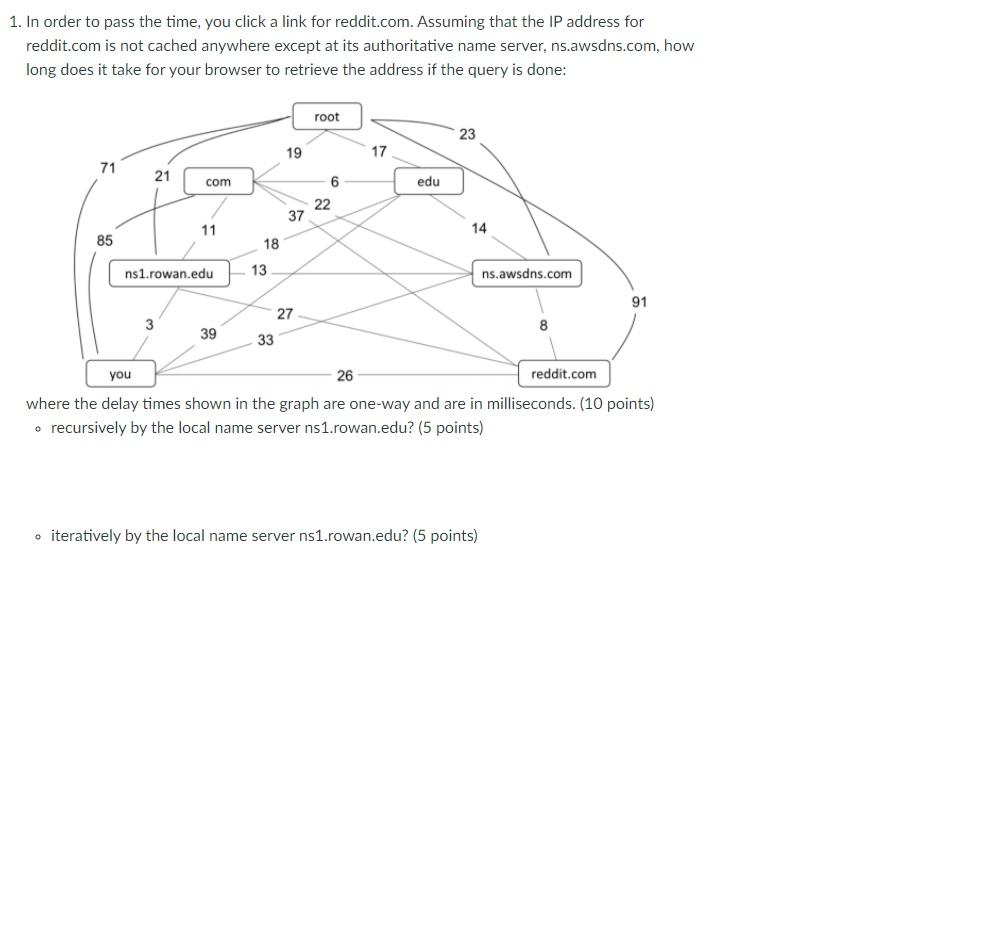 1. In order to pass the time, you click a link for reddit.com. Assuming that the IP address for reddit.com is not cached anywhere except at its authoritative name server, ns.awsdns.com, how long does it take for your browser to retrieve the address if the query is done:

root
23
19
17
71
21
com
6
edu
22
37
11
14
85
18
ns1.rowan.edu
13
ns.awsdns.com
91
27
3
8
39
33
you
26
reddit.com

where the delay times shown in the graph are one-way and are in milliseconds. (10 points)

◦ recursively by the local name server ns1.rowan.edu? (5 points)

◦ iteratively by the local name server ns1.rowan.edu? (5 points)