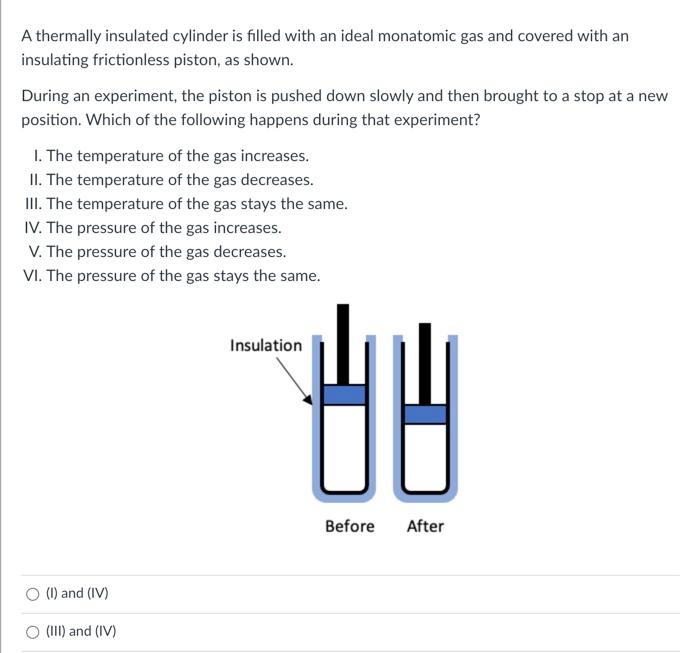 A thermally insulated cylinder is filled with an ideal monatomic gas and covered with an insulating frictionless piston, as shown.

During an experiment, the piston is pushed down slowly and then brought to a stop at a new position. Which of the following happens during that experiment?

I. The temperature of the gas increases.
II. The temperature of the gas decreases.
III. The temperature of the gas stays the same.
IV. The pressure of the gas increases.
V. The pressure of the gas decreases.
VI. The pressure of the gas stays the same.

Insulation

Before After

(I) and (IV)

(III) and (IV)