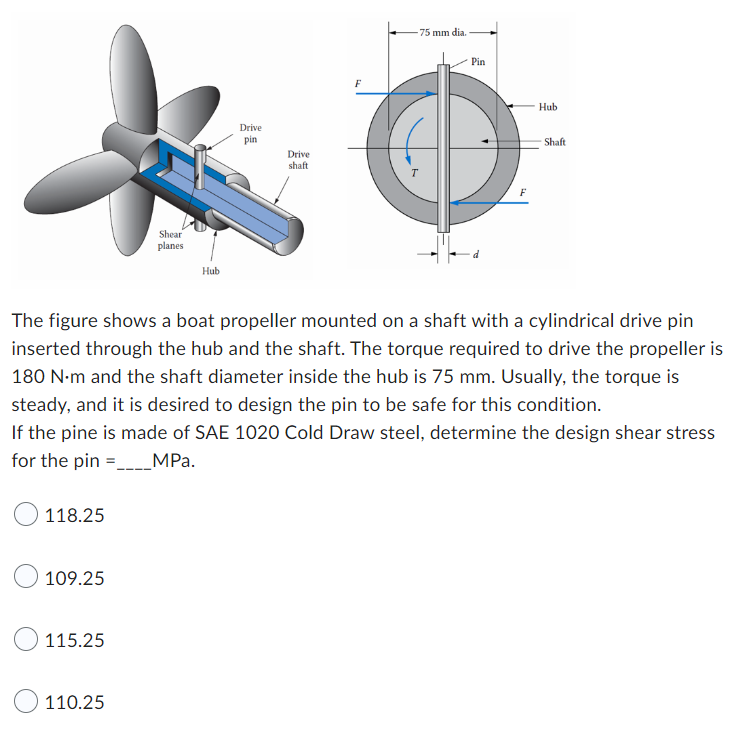 Drive pin

Drive shaft

Shear planes

Hub

75 mm dia.

Pin

F

Hub

Shaft

T

F

d

The figure shows a boat propeller mounted on a shaft with a cylindrical drive pin inserted through the hub and the shaft. The torque required to drive the propeller is 180 N·m and the shaft diameter inside the hub is 75 mm. Usually, the torque is steady, and it is desired to design the pin to be safe for this condition.
If the pine is made of SAE 1020 Cold Draw steel, determine the design shear stress for the pin =____MPa.

118.25

109.25

115.25

110.25