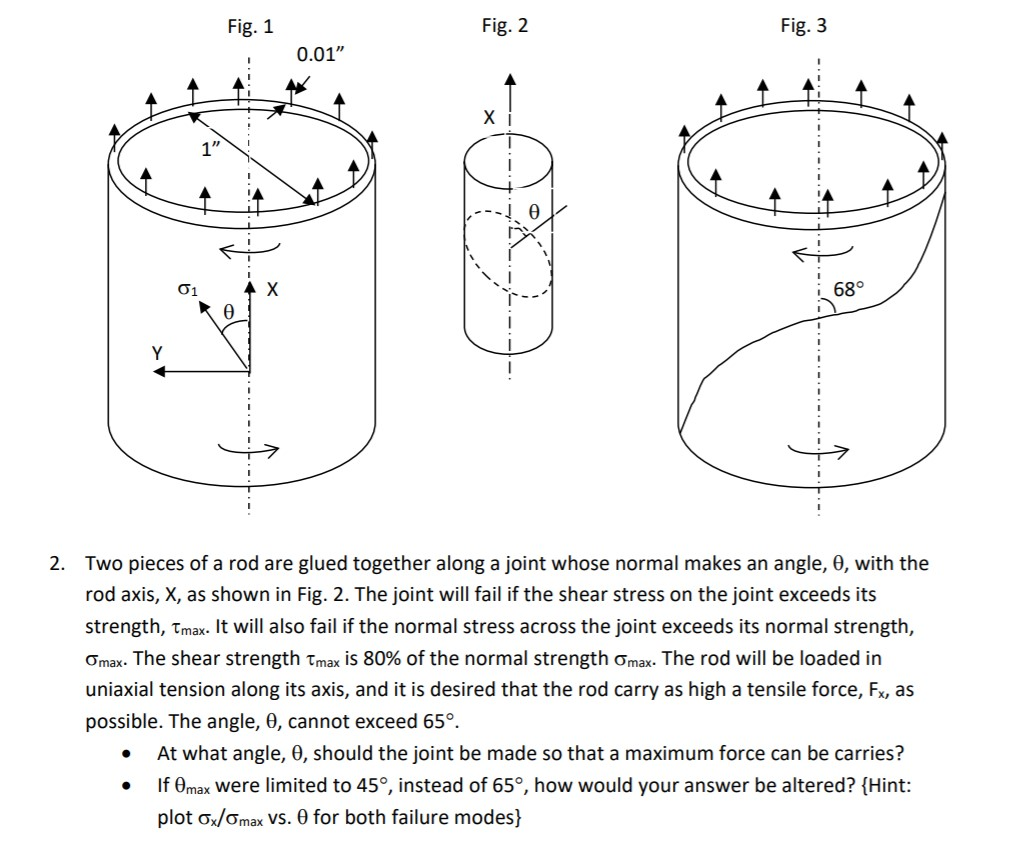 Fig. 1

0.01"

1"

$\sigma_1$

$\theta$

X

Y

Fig. 2

X

$\theta$

Fig. 3

68°

2. Two pieces of a rod are glued together along a joint whose normal makes an angle, $\theta$, with the rod axis, X, as shown in Fig. 2. The joint will fail if the shear stress on the joint exceeds its strength, $\tau_{max}$. It will also fail if the normal stress across the joint exceeds its normal strength, $\sigma_{max}$. The shear strength $\tau_{max}$ is 80% of the normal strength $\sigma_{max}$. The rod will be loaded in uniaxial tension along its axis, and it is desired that the rod carry as high a tensile force, $F_x$, as possible. The angle, $\theta$, cannot exceed 65°.

• At what angle, $\theta$, should the joint be made so that a maximum force can be carries?

• If $\theta_{max}$ were limited to 45°, instead of 65°, how would your answer be altered? {Hint: plot $\sigma_x/\sigma_{max}$ vs. $\theta$ for both failure modes}