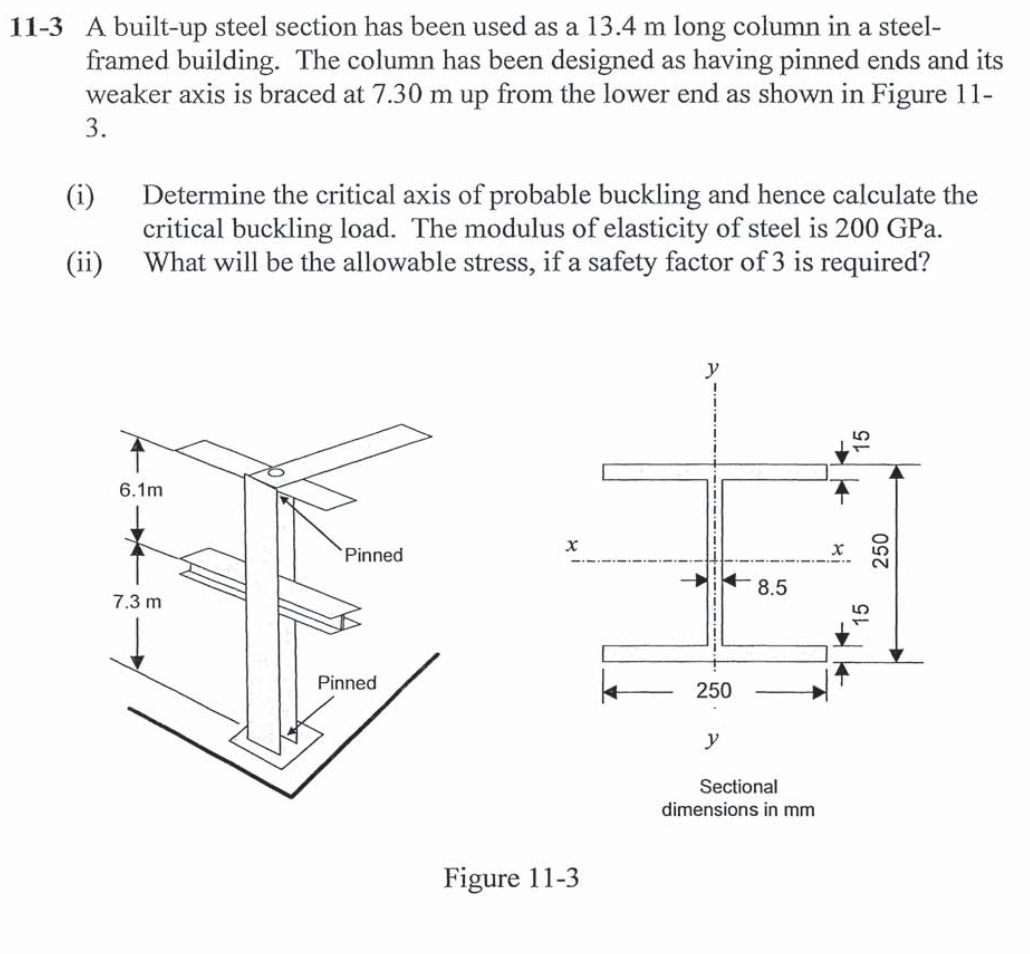 11-3 A built-up steel section has been used as a 13.4 m long column in a steel-framed building. The column has been designed as having pinned ends and its weaker axis is braced at 7.30 m up from the lower end as shown in Figure 11-3.

(i) Determine the critical axis of probable buckling and hence calculate the critical buckling load. The modulus of elasticity of steel is 200 GPa.
(ii) What will be the allowable stress, if a safety factor of 3 is required?

6.1m
7.3 m
Pinned
Pinned

y
x
x
8.5
15
250
15
250
y

Sectional dimensions in mm

Figure 11-3