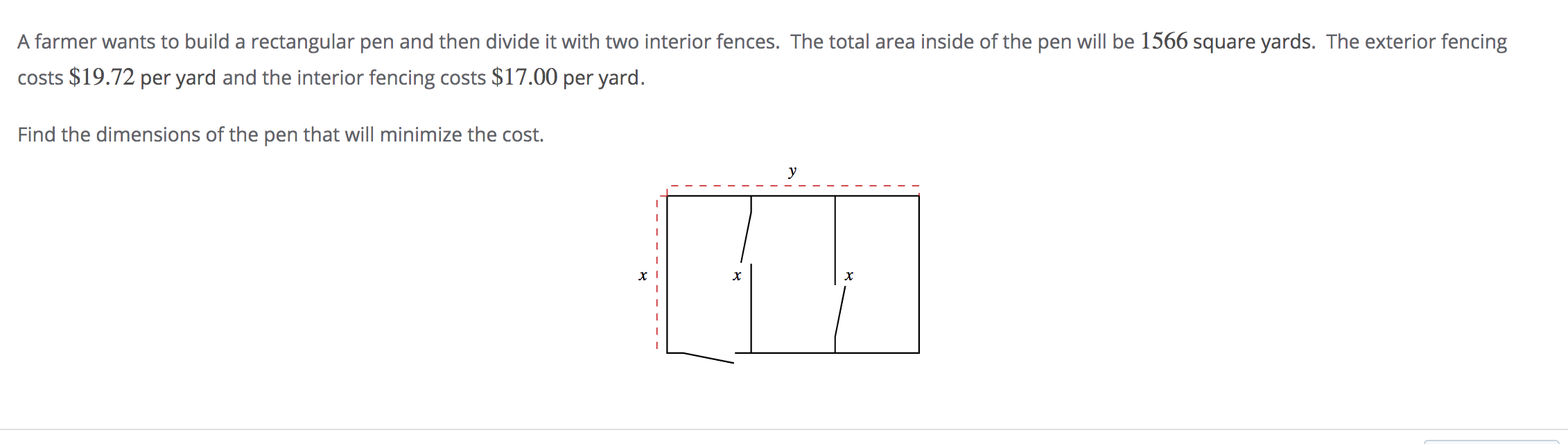 A farmer wants to build a rectangular pen and then divide it with two interior fences. The total area inside of the pen will be $1566$ square yards. The exterior fencing costs $\$19.72$ per yard and the interior fencing costs $\$17.00$ per yard.

Find the dimensions of the pen that will minimize the cost.

$y$

$x$ $x$ $x$