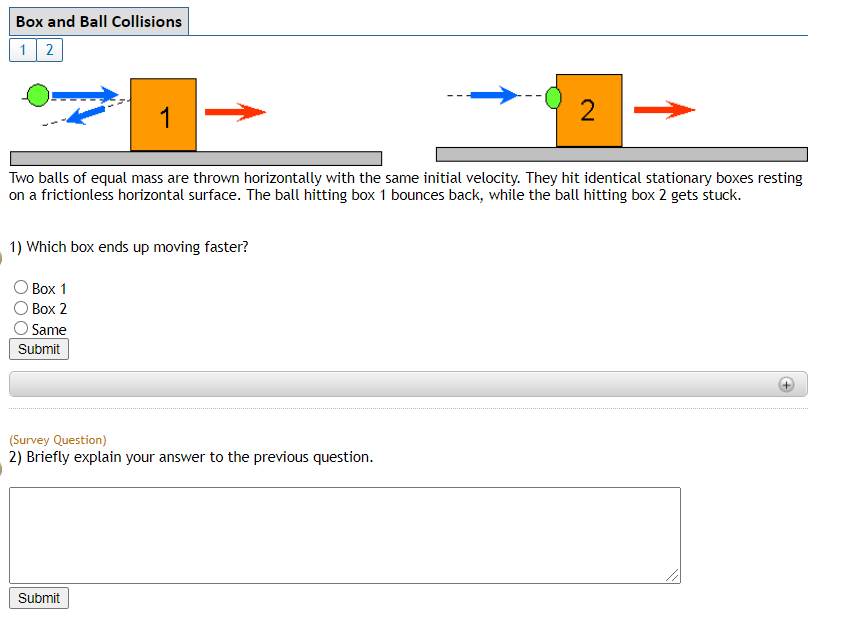 Box and Ball Collisions

1 2

1

2

Two balls of equal mass are thrown horizontally with the same initial velocity. They hit identical stationary boxes resting on a frictionless horizontal surface. The ball hitting box 1 bounces back, while the ball hitting box 2 gets stuck.

1) Which box ends up moving faster?

Box 1
Box 2
Same

Submit

(Survey Question)
2) Briefly explain your answer to the previous question.

Submit