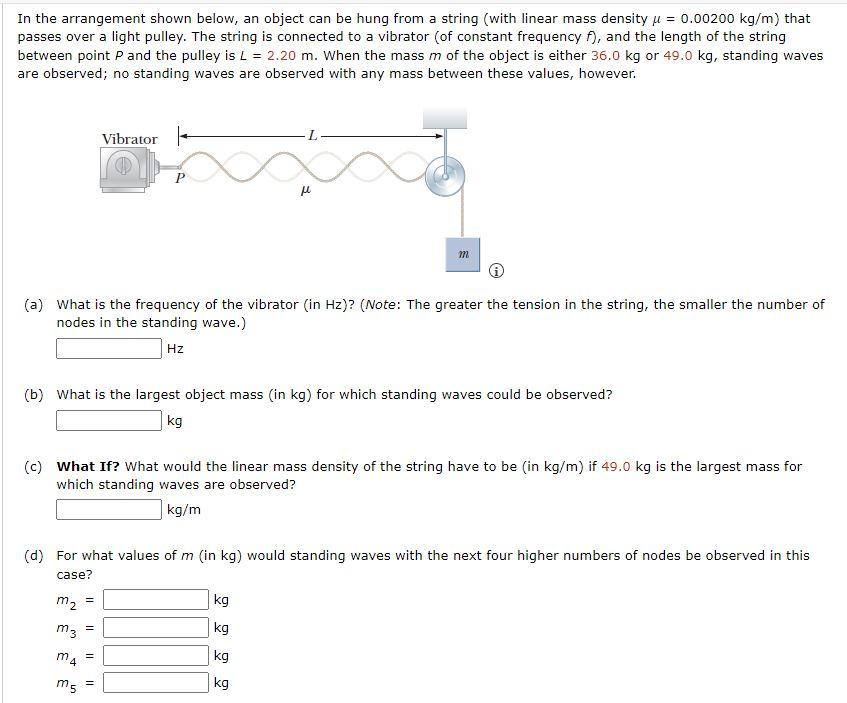 In the arrangement shown below, an object can be hung from a string (with linear mass density $\mu$ = 0.00200 kg/m) that passes over a light pulley. The string is connected to a vibrator (of constant frequency $f$), and the length of the string between point $P$ and the pulley is $L$ = 2.20 m. When the mass $m$ of the object is either 36.0 kg or 49.0 kg, standing waves are observed; no standing waves are observed with any mass between these values, however.

Vibrator
$L$
$P$
$\mu$
$m$

(a) What is the frequency of the vibrator (in Hz)? (Note: The greater the tension in the string, the smaller the number of nodes in the standing wave.)

Hz

(b) What is the largest object mass (in kg) for which standing waves could be observed?

kg

(c) What If? What would the linear mass density of the string have to be (in kg/m) if 49.0 kg is the largest mass for which standing waves are observed?

kg/m

(d) For what values of $m$ (in kg) would standing waves with the next four higher numbers of nodes be observed in this case?

$m_2$ = kg
$m_3$ = kg
$m_4$ = kg
$m_5$ = kg