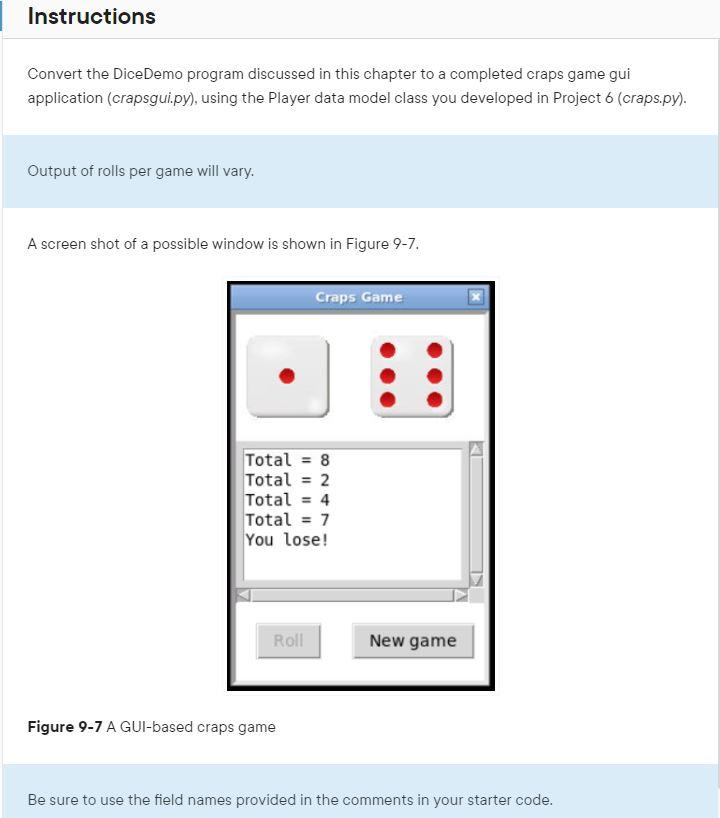 Instructions

Convert the DiceDemo program discussed in this chapter to a completed craps game gui application (crapsgui.py), using the Player data model class you developed in Project 6 (craps.py).

Output of rolls per game will vary.

A screen shot of a possible window is shown in Figure 9-7.

Craps Game

Total = 8
Total = 2
Total = 4
Total = 7
You lose!

Roll

New game

Figure 9-7 A GUI-based craps game

Be sure to use the field names provided in the comments in your starter code.