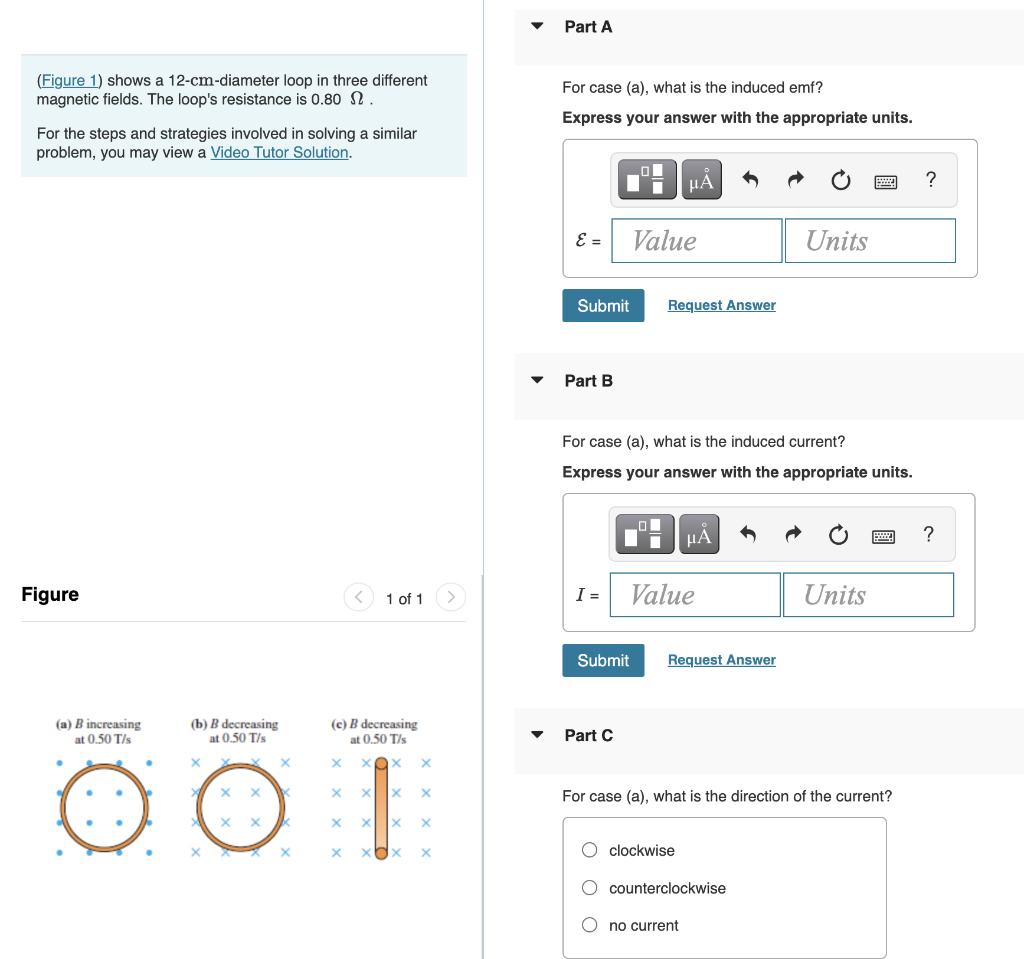 (Figure 1) shows a 12-cm-diameter loop in three different magnetic fields. The loop's resistance is 0.80 $\Omega$ .

For the steps and strategies involved in solving a similar problem, you may view a Video Tutor Solution.

Figure

1 of 1

(a) $B$ increasing at 0.50 T/s

(b) $B$ decreasing at 0.50 T/s

(c) $B$ decreasing at 0.50 T/s

Part A

For case (a), what is the induced emf?

Express your answer with the appropriate units.

μÅ ?

$\mathcal{E}$ = Value Units

Submit Request Answer

Part B

For case (a), what is the induced current?

Express your answer with the appropriate units.

μÅ ?

$I$ = Value Units

Submit Request Answer

Part C

For case (a), what is the direction of the current?

clockwise

counterclockwise

no current