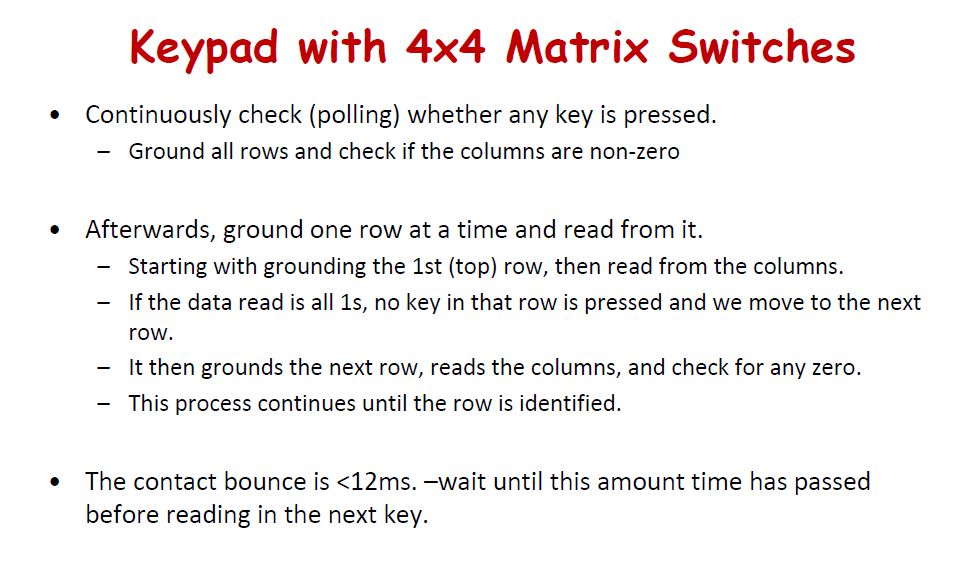 Keypad with 4x4 Matrix Switches

• Continuously check (polling) whether any key is pressed.
– Ground all rows and check if the columns are non-zero

• Afterwards, ground one row at a time and read from it.
– Starting with grounding the 1st (top) row, then read from the columns.
– If the data read is all 1s, no key in that row is pressed and we move to the next row.
– It then grounds the next row, reads the columns, and check for any zero.
– This process continues until the row is identified.

• The contact bounce is <12ms. –wait until this amount time has passed before reading in the next key.