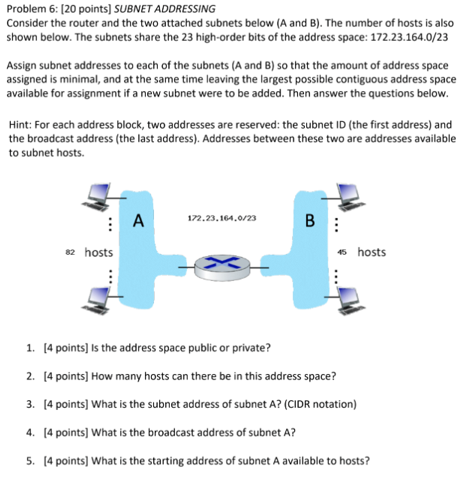 Problem 6: [20 points] SUBNET ADDRESSING
Consider the router and the two attached subnets below (A and B). The number of hosts is also shown below. The subnets share the 23 high-order bits of the address space: 172.23.164.0/23

Assign subnet addresses to each of the subnets (A and B) so that the amount of address space assigned is minimal, and at the same time leaving the largest possible contiguous address space available for assignment if a new subnet were to be added. Then answer the questions below.

Hint: For each address block, two addresses are reserved: the subnet ID (the first address) and the broadcast address (the last address). Addresses between these two are addresses available to subnet hosts.

A

172.23.164.0/23

B

82 hosts

45 hosts

1. [4 points] Is the address space public or private?

2. [4 points] How many hosts can there be in this address space?

3. [4 points] What is the subnet address of subnet A? (CIDR notation)

4. [4 points] What is the broadcast address of subnet A?

5. [4 points] What is the starting address of subnet A available to hosts?