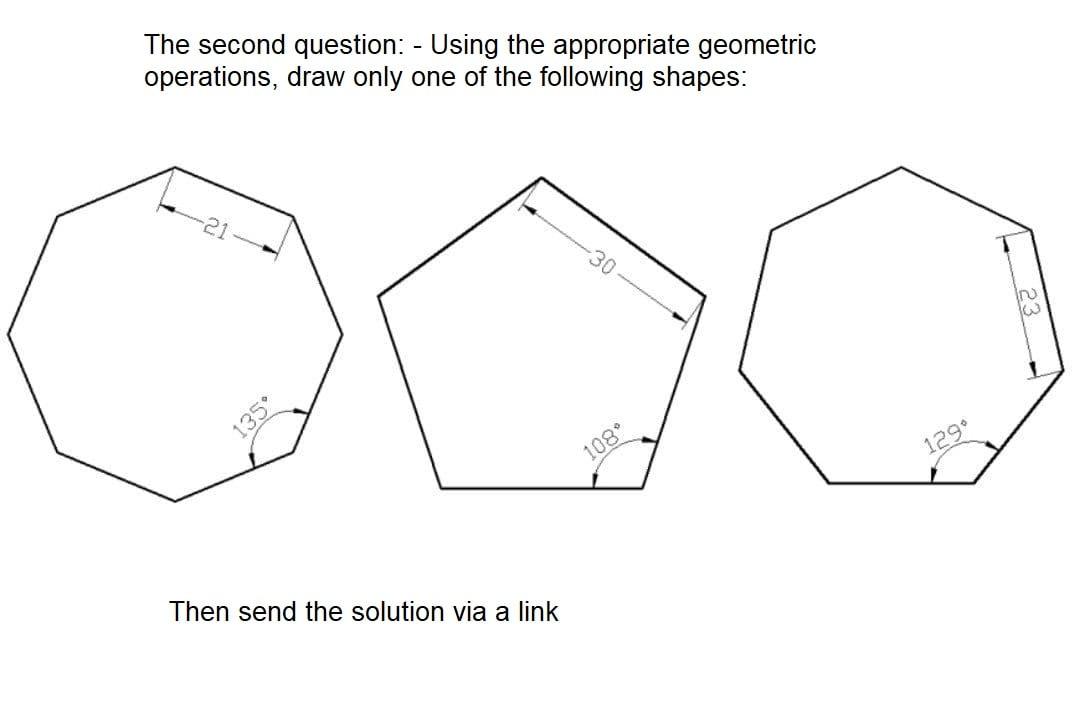 The second question: - Using the appropriate geometric operations, draw only one of the following shapes:

21

135°

30

108°

23

129°

Then send the solution via a link