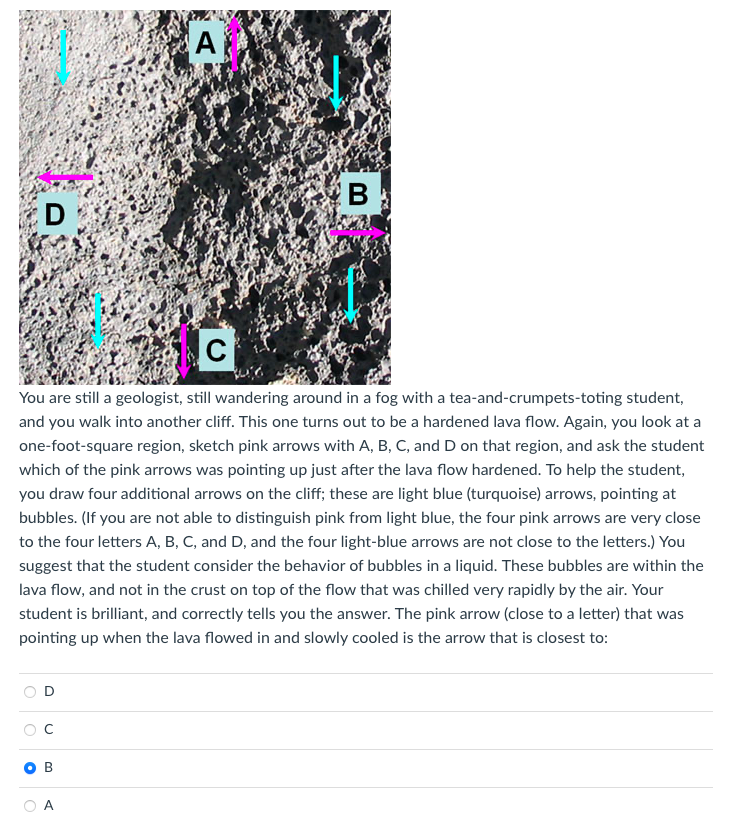 A

B

D

C

You are still a geologist, still wandering around in a fog with a tea-and-crumpets-toting student, and you walk into another cliff. This one turns out to be a hardened lava flow. Again, you look at a one-foot-square region, sketch pink arrows with A, B, C, and D on that region, and ask the student which of the pink arrows was pointing up just after the lava flow hardened. To help the student, you draw four additional arrows on the cliff; these are light blue (turquoise) arrows, pointing at bubbles. (If you are not able to distinguish pink from light blue, the four pink arrows are very close to the four letters A, B, C, and D, and the four light-blue arrows are not close to the letters.) You suggest that the student consider the behavior of bubbles in a liquid. These bubbles are within the lava flow, and not in the crust on top of the flow that was chilled very rapidly by the air. Your student is brilliant, and correctly tells you the answer. The pink arrow (close to a letter) that was pointing up when the lava flowed in and slowly cooled is the arrow that is closest to:

D

C

B

A