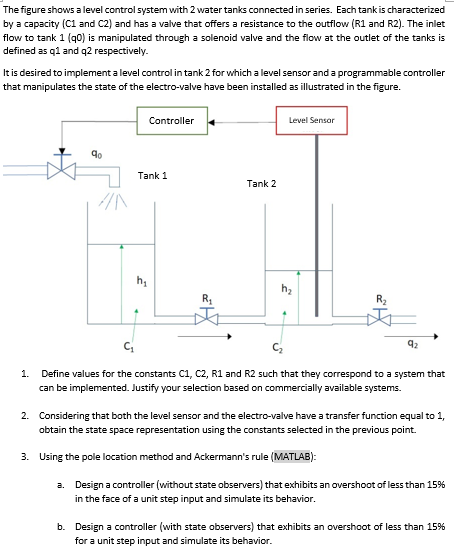 The figure shows a level control system with 2 water tanks connected in series. Each tank is characterized by a capacity (C1 and C2) and has a valve that offers a resistance to the outflow (R1 and R2). The inlet flow to tank 1 (q0) is manipulated through a solenoid valve and the flow at the outlet of the tanks is defined as q1 and q2 respectively.

It is desired to implement a level control in tank 2 for which a level sensor and a programmable controller that manipulates the state of the electro-valve have been installed as illustrated in the figure.

Controller

Level Sensor

$q_0$

Tank 1

Tank 2

$h_1$

$R_1$

$h_2$

$R_2$

$C_1$

$C_2$

$q_2$

1. Define values for the constants C1, C2, R1 and R2 such that they correspond to a system that can be implemented. Justify your selection based on commercially available systems.

2. Considering that both the level sensor and the electro-valve have a transfer function equal to 1, obtain the state space representation using the constants selected in the previous point.

3. Using the pole location method and Ackermann's rule (MATLAB):

a. Design a controller (without state observers) that exhibits an overshoot of less than 15% in the face of a unit step input and simulate its behavior.

b. Design a controller (with state observers) that exhibits an overshoot of less than 15% for a unit step input and simulate its behavior.