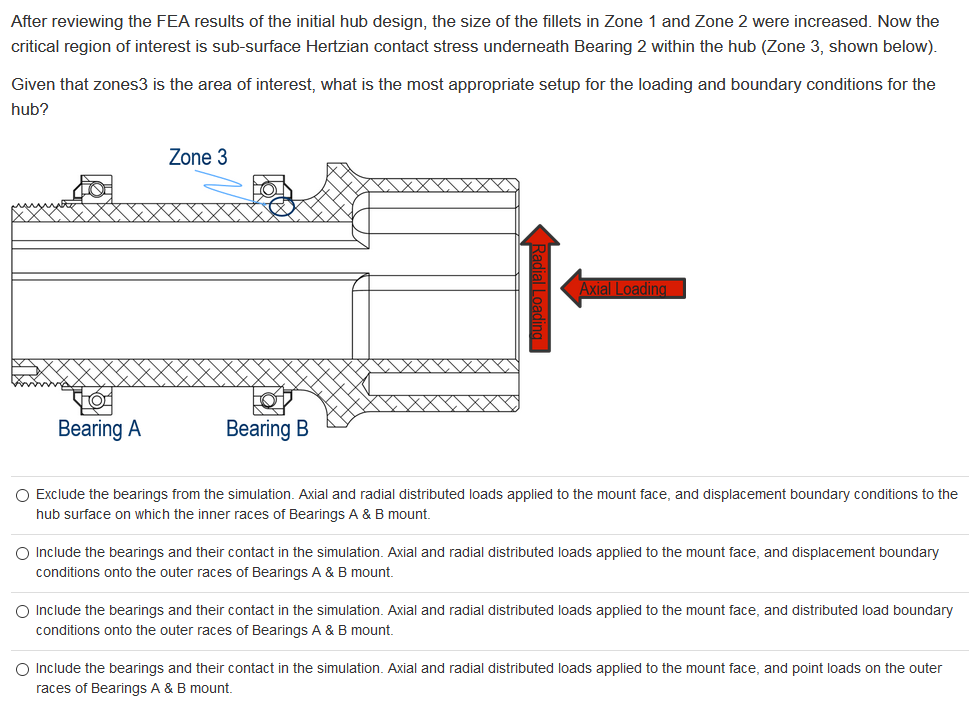 After reviewing the FEA results of the initial hub design, the size of the fillets in Zone 1 and Zone 2 were increased. Now the critical region of interest is sub-surface Hertzian contact stress underneath Bearing 2 within the hub (Zone 3, shown below).

Given that zones3 is the area of interest, what is the most appropriate setup for the loading and boundary conditions for the hub?

Zone 3

Radial Loading

Axial Loading

Bearing A

Bearing B

○ Exclude the bearings from the simulation. Axial and radial distributed loads applied to the mount face, and displacement boundary conditions to the hub surface on which the inner races of Bearings A & B mount.

○ Include the bearings and their contact in the simulation. Axial and radial distributed loads applied to the mount face, and displacement boundary conditions onto the outer races of Bearings A & B mount.

○ Include the bearings and their contact in the simulation. Axial and radial distributed loads applied to the mount face, and distributed load boundary conditions onto the outer races of Bearings A & B mount.

○ Include the bearings and their contact in the simulation. Axial and radial distributed loads applied to the mount face, and point loads on the outer races of Bearings A & B mount.