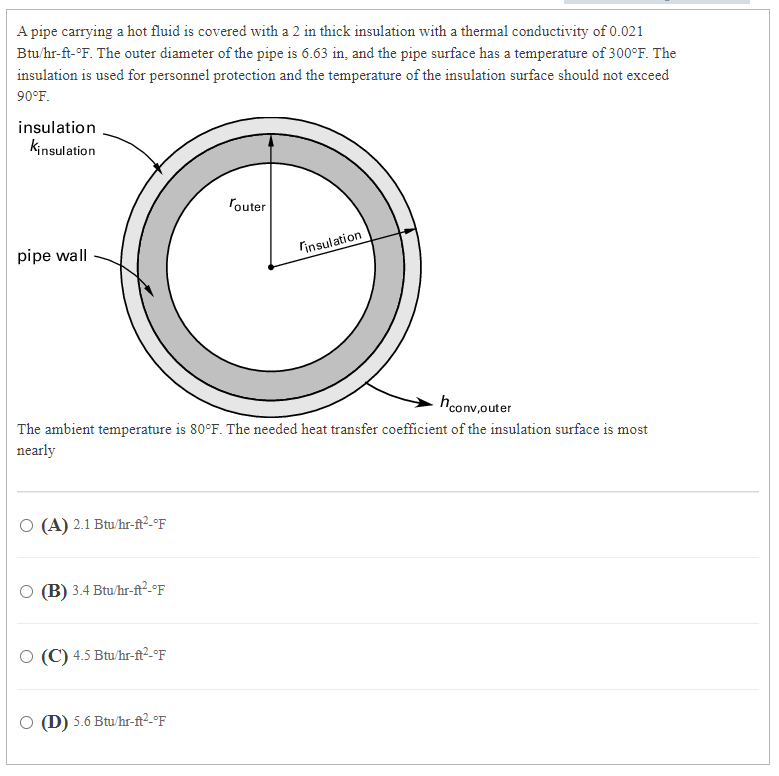 A pipe carrying a hot fluid is covered with a 2 in thick insulation with a thermal conductivity of 0.021 Btu/hr-ft-°F. The outer diameter of the pipe is 6.63 in, and the pipe surface has a temperature of 300°F. The insulation is used for personnel protection and the temperature of the insulation surface should not exceed 90°F.

insulation
$k_{insulation}$

$r_{outer}$

$r_{insulation}$

pipe wall

$h_{conv,outer}$

The ambient temperature is 80°F. The needed heat transfer coefficient of the insulation surface is most nearly

(A) 2.1 Btu/hr-ft$^2$-°F

(B) 3.4 Btu/hr-ft$^2$-°F

(C) 4.5 Btu/hr-ft$^2$-°F

(D) 5.6 Btu/hr-ft$^2$-°F