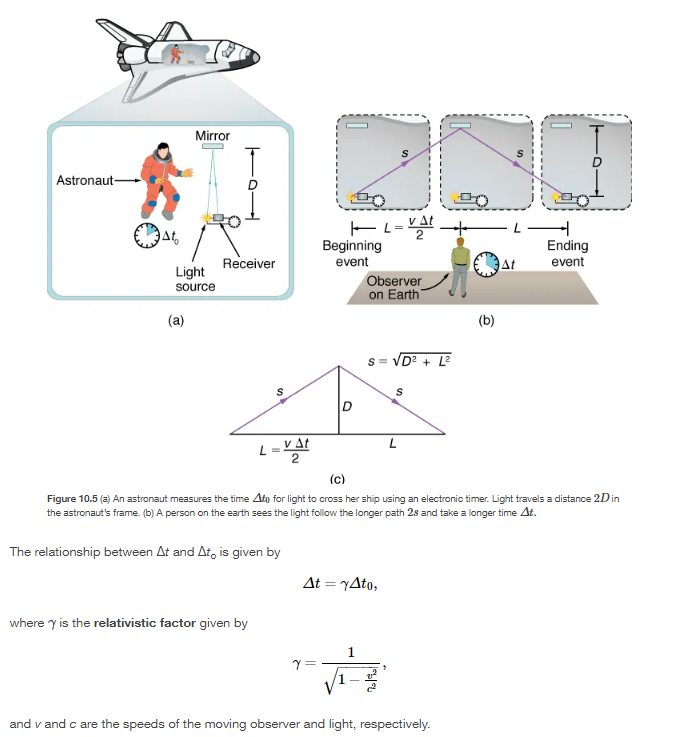 Mirror

Astronaut

$D$

$\Delta t_0$

Receiver

Light source

(a)

$s$

$s$

$D$

$L = \frac{v \Delta t}{2}$

$L$

Beginning event

Ending event

$\Delta t$

Observer on Earth

(b)

$s = \sqrt{D^2 + L^2}$

$s$

$s$

$D$

$L = \frac{v \Delta t}{2}$

$L$

(c)

Figure 10.5 (a) An astronaut measures the time $\Delta t_0$ for light to cross her ship using an electronic timer. Light travels a distance $2D$ in the astronaut's frame. (b) A person on the earth sees the light follow the longer path $2s$ and take a longer time $\Delta t$.

The relationship between $\Delta t$ and $\Delta t_o$ is given by

$\Delta t = \gamma \Delta t_0,$

where $\gamma$ is the relativistic factor given by

$\gamma = \frac{1}{\sqrt{1 - \frac{v^2}{c^2}}},$

and $v$ and $c$ are the speeds of the moving observer and light, respectively.