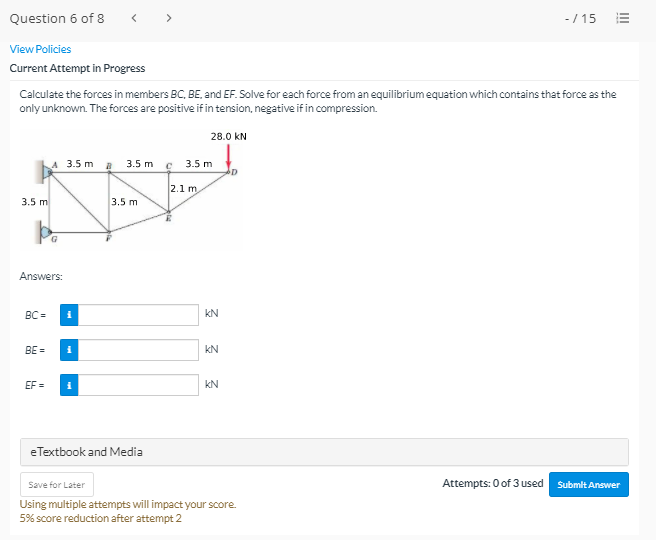 Question 6 of 8 < > - / 15

View Policies

Current Attempt in Progress

Calculate the forces in members BC, BE, and EF. Solve for each force from an equilibrium equation which contains that force as the only unknown. The forces are positive if in tension, negative if in compression.

28.0 kN
A 3.5 m B 3.5 m C 3.5 m D
2.1 m
3.5 m
3.5 m
E
G
F

Answers:

BC = i kN

BE = i kN

EF = i kN

eTextbook and Media

Save for Later

Attempts: 0 of 3 used Submit Answer

Using multiple attempts will impact your score.
5% score reduction after attempt 2