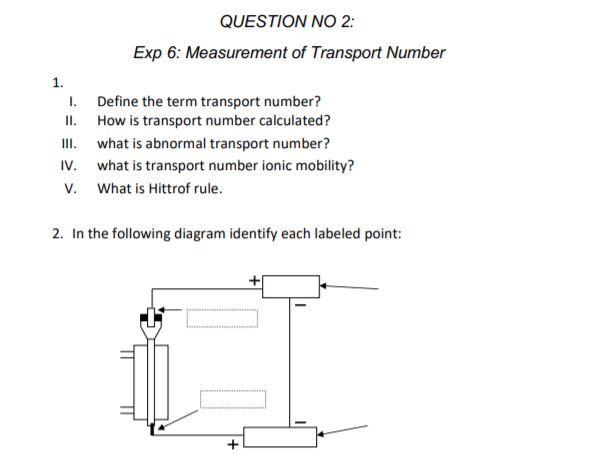 QUESTION NO 2:

Exp 6: Measurement of Transport Number

1.

I. Define the term transport number?
II. How is transport number calculated?
III. what is abnormal transport number?
IV. what is transport number ionic mobility?
V. What is Hittrof rule.

2. In the following diagram identify each labeled point:

+
−
−
+