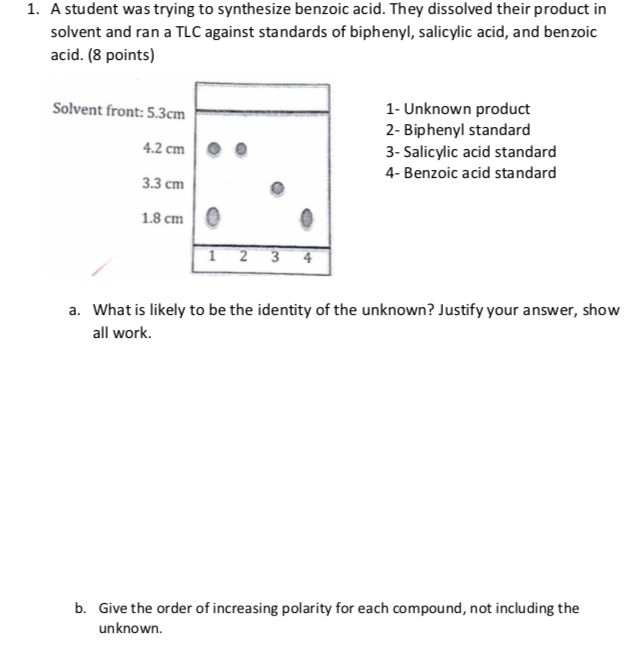 1. A student was trying to synthesize benzoic acid. They dissolved their product in solvent and ran a TLC against standards of biphenyl, salicylic acid, and benzoic acid. (8 points)

Solvent front: 5.3cm

4.2 cm

3.3 cm

1.8 cm

1 2 3 4

1- Unknown product
2- Biphenyl standard
3- Salicylic acid standard
4- Benzoic acid standard

a. What is likely to be the identity of the unknown? Justify your answer, show all work.

b. Give the order of increasing polarity for each compound, not including the unknown.