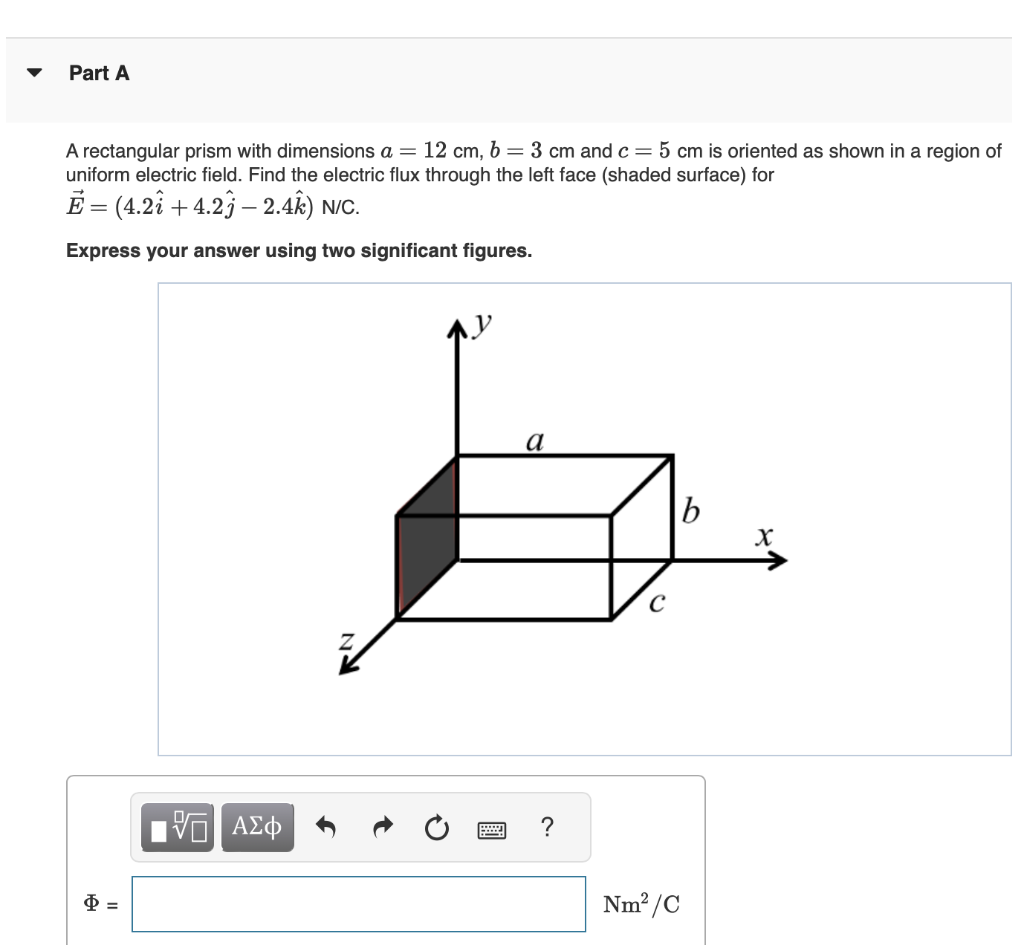 Part A

A rectangular prism with dimensions $a = 12$ cm, $b = 3$ cm and $c = 5$ cm is oriented as shown in a region of uniform electric field. Find the electric flux through the left face (shaded surface) for $\vec{E} = (4.2\hat{i} + 4.2\hat{j} - 2.4\hat{k})$ N/C.

Express your answer using two significant figures.

$y$
$a$
$b$
$x$
$c$
$z$

ΑΣφ ?

$\Phi$ = $\mathrm{Nm^2/C}$