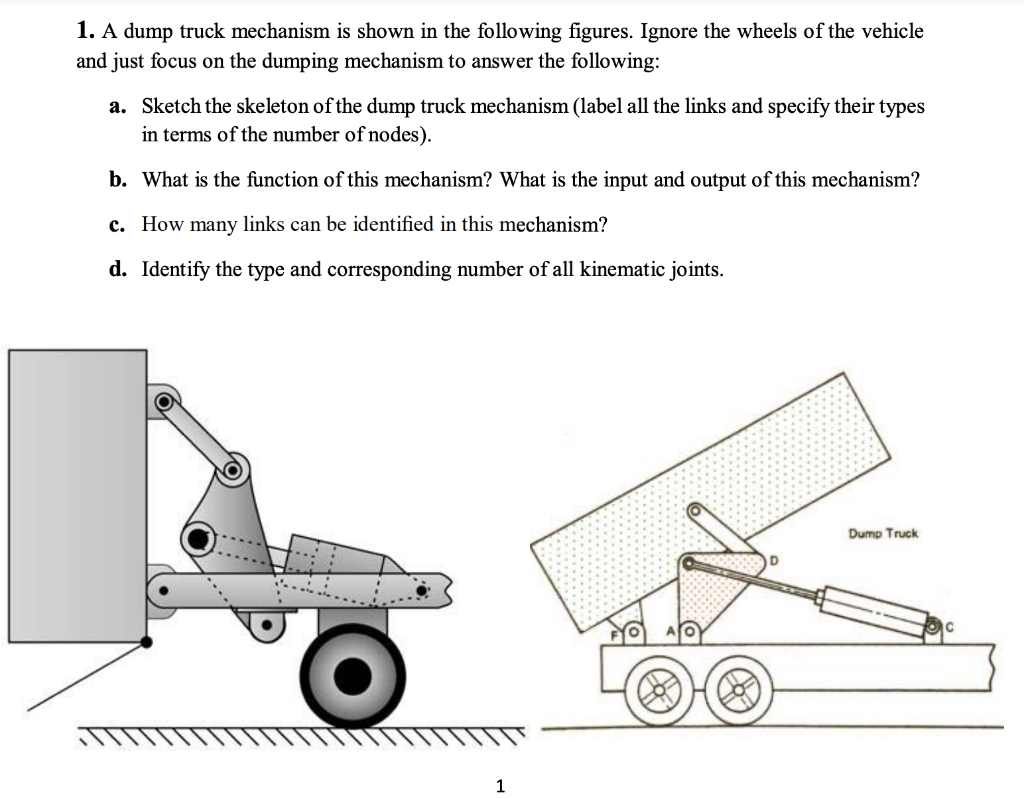 1. A dump truck mechanism is shown in the following figures. Ignore the wheels of the vehicle and just focus on the dumping mechanism to answer the following:

a. Sketch the skeleton of the dump truck mechanism (label all the links and specify their types in terms of the number of nodes).

b. What is the function of this mechanism? What is the input and output of this mechanism?

c. How many links can be identified in this mechanism?

d. Identify the type and corresponding number of all kinematic joints.

Dump Truck

D

F

A

C

1