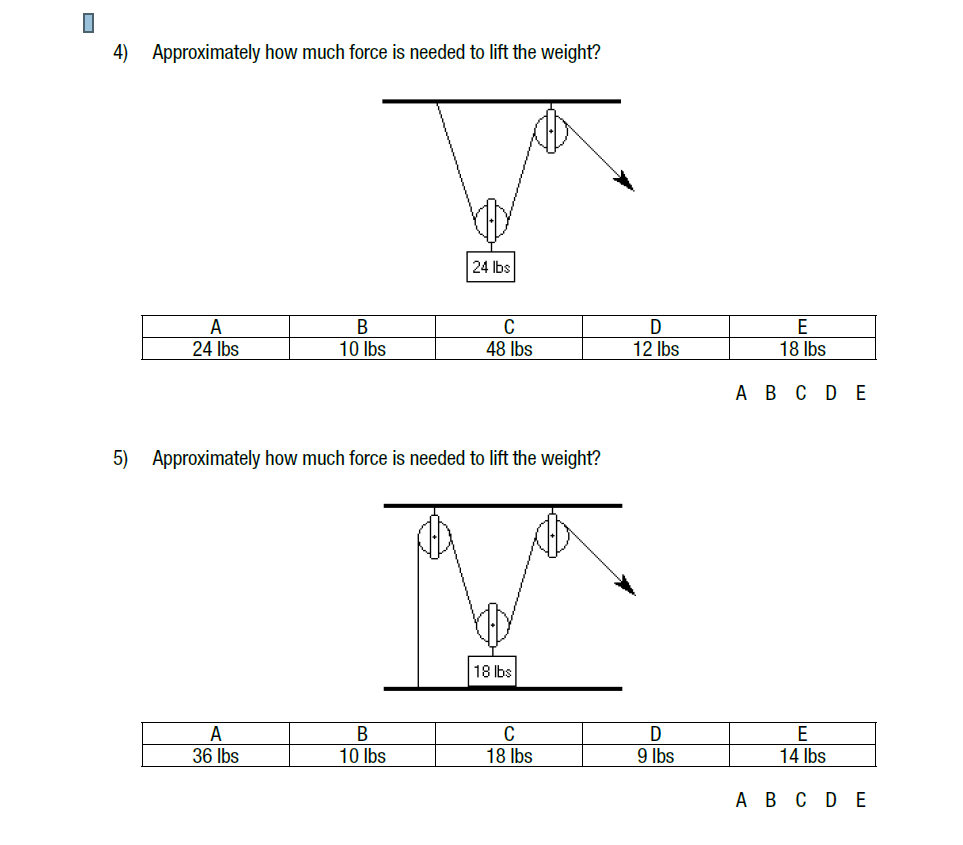 4) Approximately how much force is needed to lift the weight?

24 lbs

| A | B | C | D | E |
|---|---|---|---|---|
| 24 lbs | 10 lbs | 48 lbs | 12 lbs | 18 lbs |

A B C D E

5) Approximately how much force is needed to lift the weight?

18 lbs

| A | B | C | D | E |
|---|---|---|---|---|
| 36 lbs | 10 lbs | 18 lbs | 9 lbs | 14 lbs |

A B C D E