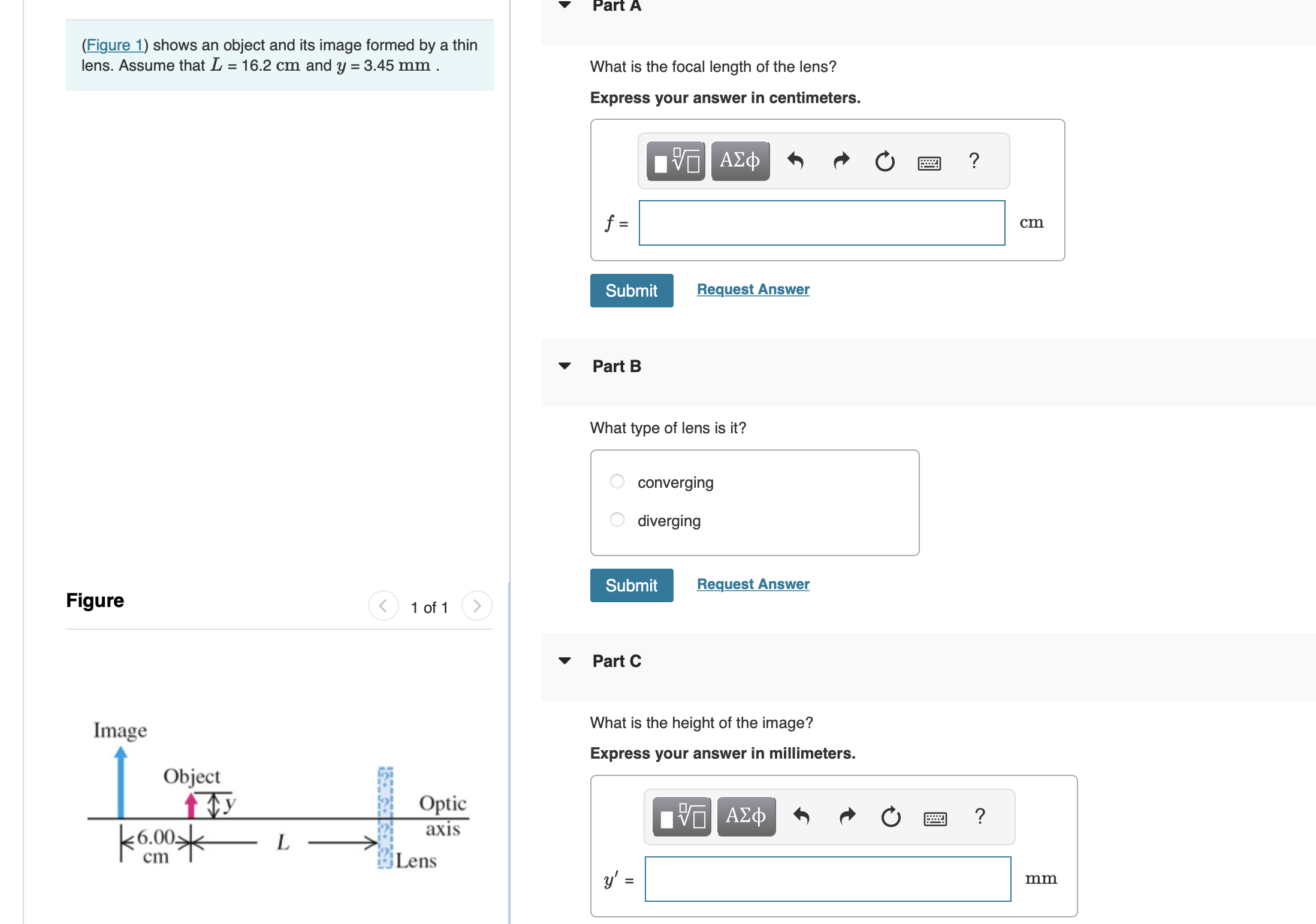 (Figure 1) shows an object and its image formed by a thin lens. Assume that $L$ = 16.2 cm and $y$ = 3.45 mm .

Figure

1 of 1

Image

Object

$y$

Optic axis

6.00 cm

$L$

Lens

Part A

What is the focal length of the lens?

Express your answer in centimeters.

ΑΣφ

?

$f$ =

cm

Submit

Request Answer

Part B

What type of lens is it?

converging

diverging

Submit

Request Answer

Part C

What is the height of the image?

Express your answer in millimeters.

ΑΣφ

?

$y'$ =

mm