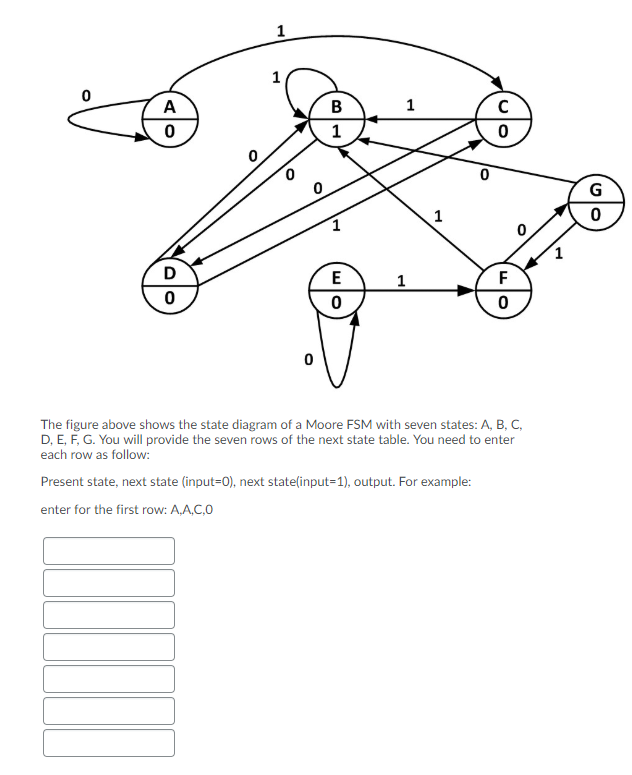 1

1

0

A
0

B
1

1

C
0

0

0

0

0

G
0

1

1

0

1

D
0

E
0

1

F
0

0

The figure above shows the state diagram of a Moore FSM with seven states: A, B, C, D, E, F, G. You will provide the seven rows of the next state table. You need to enter each row as follow:

Present state, next state (input=0), next state(input=1), output. For example:

enter for the first row: A,A,C,0