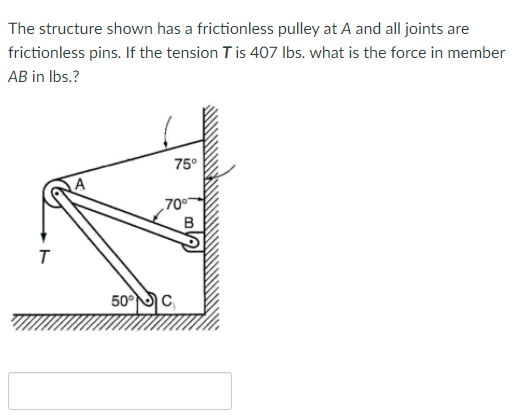 The structure shown has a frictionless pulley at $A$ and all joints are frictionless pins. If the tension $T$ is 407 lbs. what is the force in member $AB$ in lbs.?

75°

A

70°

B

T

50°

C