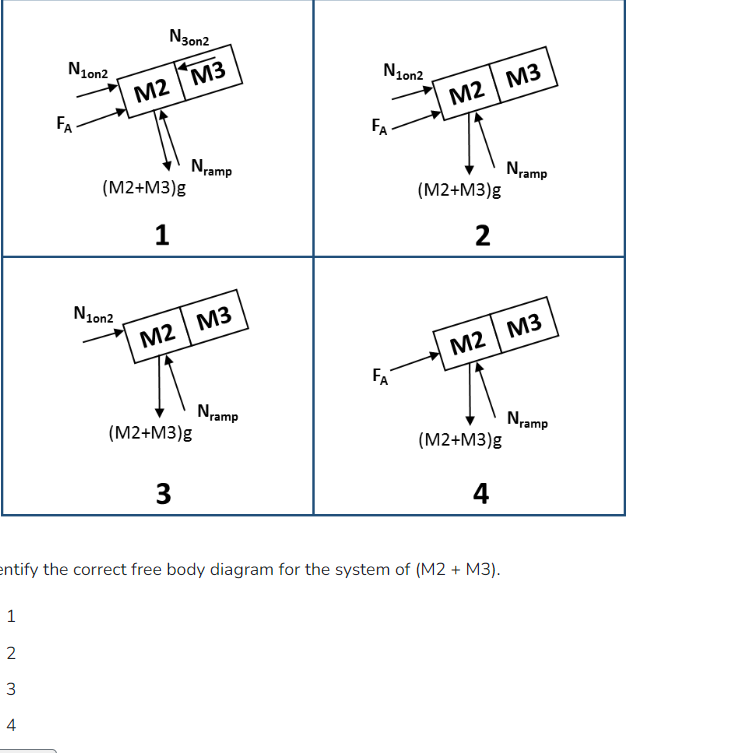 $N_{3on2}$
$N_{1on2}$
M2 M3
$F_A$
$N_{ramp}$
(M2+M3)g
1

$N_{1on2}$
M2 M3
$F_A$
$N_{ramp}$
(M2+M3)g
2

$N_{1on2}$
M2 M3
$N_{ramp}$
(M2+M3)g
3

M2 M3
$F_A$
$N_{ramp}$
(M2+M3)g
4

entify the correct free body diagram for the system of (M2 + M3).

1
2
3
4