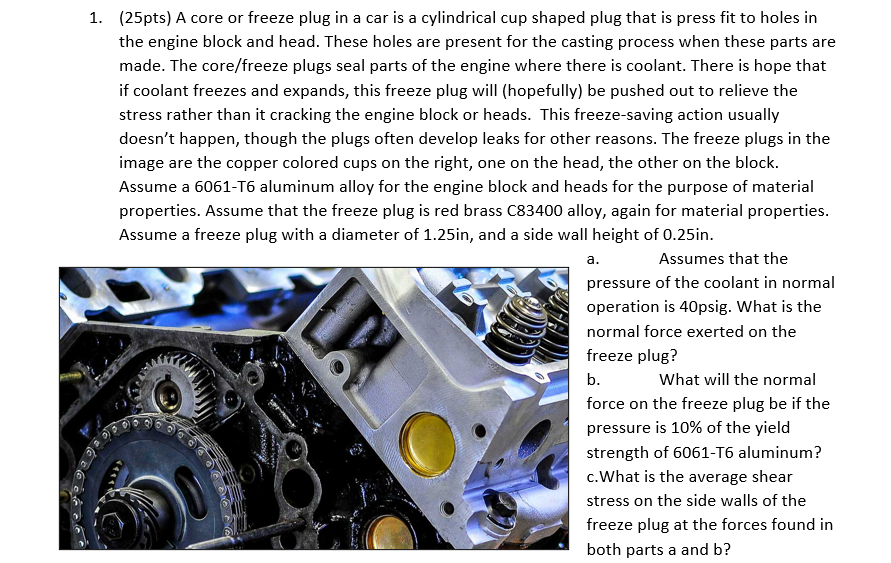 1. (25pts) A core or freeze plug in a car is a cylindrical cup shaped plug that is press fit to holes in the engine block and head. These holes are present for the casting process when these parts are made. The core/freeze plugs seal parts of the engine where there is coolant. There is hope that if coolant freezes and expands, this freeze plug will (hopefully) be pushed out to relieve the stress rather than it cracking the engine block or heads. This freeze-saving action usually doesn't happen, though the plugs often develop leaks for other reasons. The freeze plugs in the image are the copper colored cups on the right, one on the head, the other on the block. Assume a 6061-T6 aluminum alloy for the engine block and heads for the purpose of material properties. Assume that the freeze plug is red brass C83400 alloy, again for material properties. Assume a freeze plug with a diameter of 1.25in, and a side wall height of 0.25in.

a. Assumes that the pressure of the coolant in normal operation is 40psig. What is the normal force exerted on the freeze plug?

b. What will the normal force on the freeze plug be if the pressure is 10% of the yield strength of 6061-T6 aluminum?

c.What is the average shear stress on the side walls of the freeze plug at the forces found in both parts a and b?