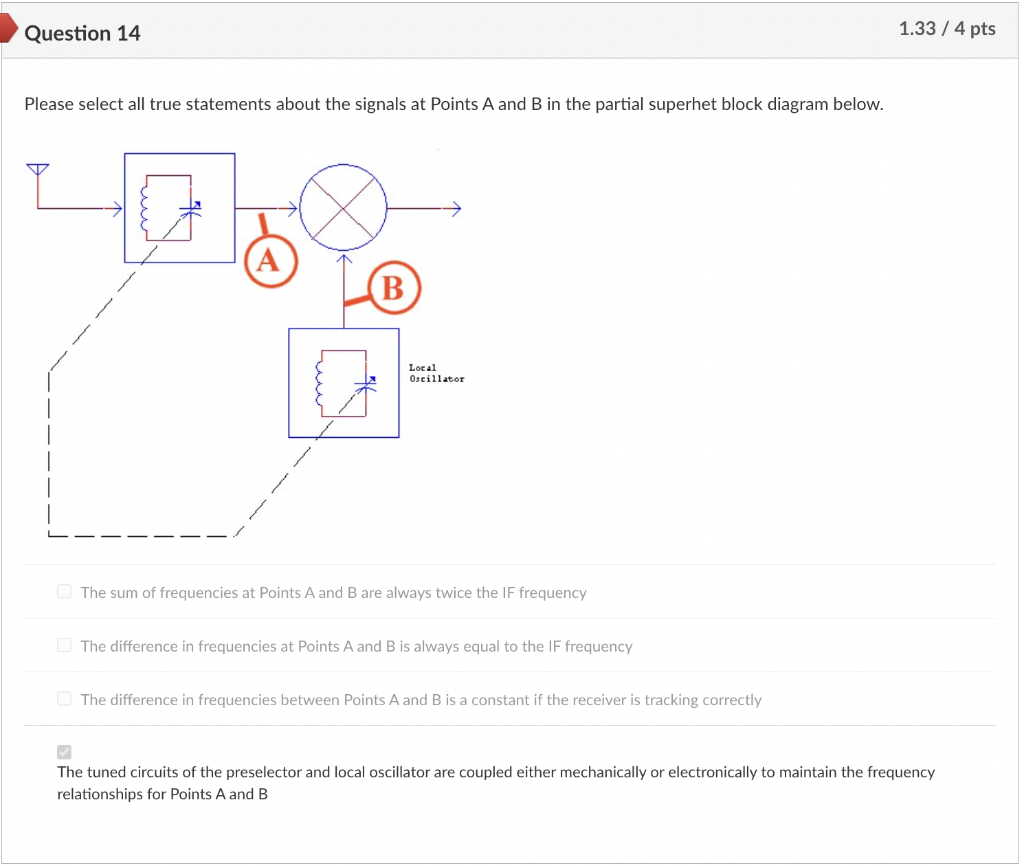 Question 14

1.33 / 4 pts

Please select all true statements about the signals at Points A and B in the partial superhet block diagram below.

A

B

Local Oscillator

The sum of frequencies at Points A and B are always twice the IF frequency

The difference in frequencies at Points A and B is always equal to the IF frequency

The difference in frequencies between Points A and B is a constant if the receiver is tracking correctly

The tuned circuits of the preselector and local oscillator are coupled either mechanically or electronically to maintain the frequency relationships for Points A and B