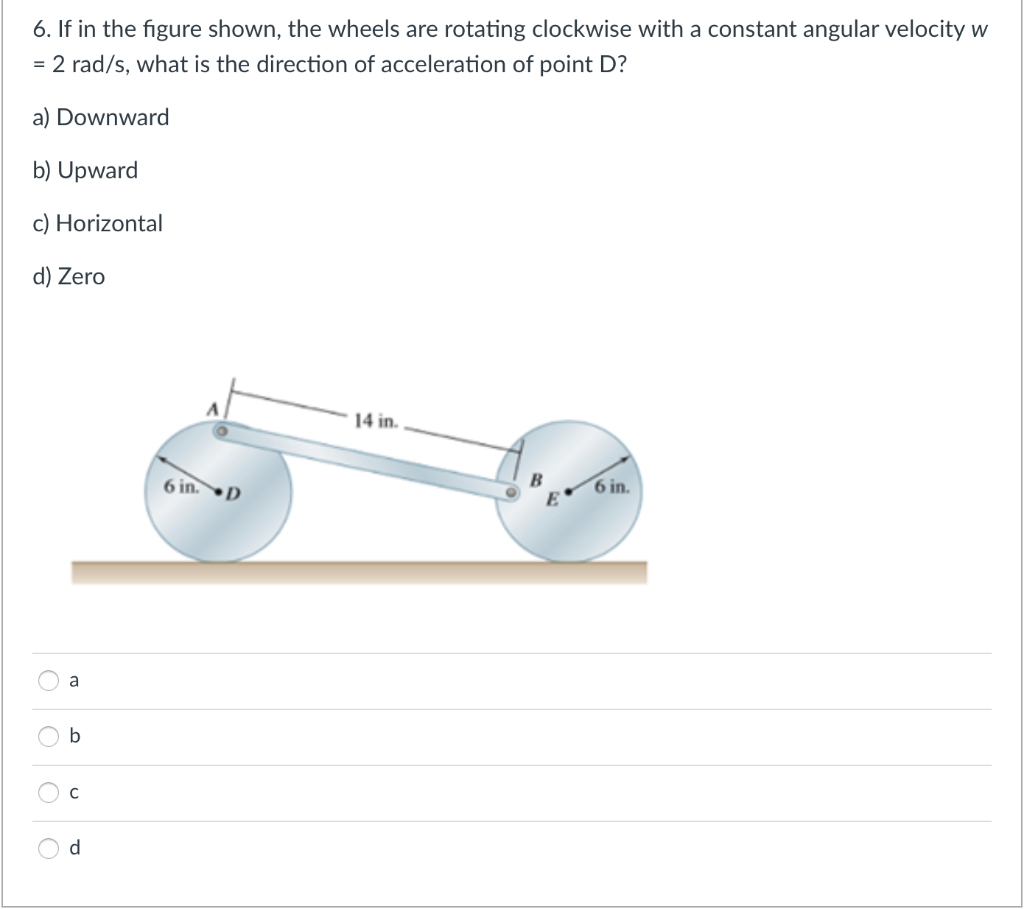 6. If in the figure shown, the wheels are rotating clockwise with a constant angular velocity w = 2 rad/s, what is the direction of acceleration of point D?

a) Downward

b) Upward

c) Horizontal

d) Zero

A

14 in.

6 in.

D

B

E

6 in.

a

b

c

d