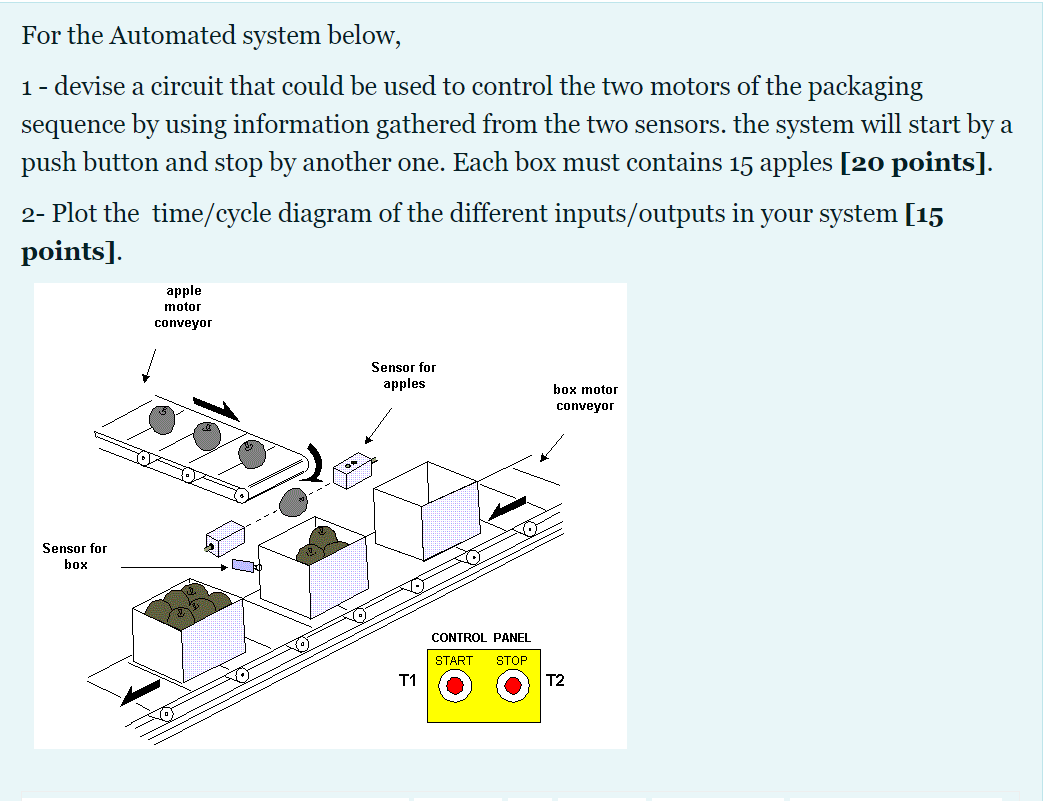 For the Automated system below,

1 - devise a circuit that could be used to control the two motors of the packaging sequence by using information gathered from the two sensors. the system will start by a push button and stop by another one. Each box must contains 15 apples **[20 points]**.

2- Plot the time/cycle diagram of the different inputs/outputs in your system **[15 points]**.

apple motor conveyor

Sensor for apples

box motor conveyor

Sensor for box

CONTROL PANEL

START

STOP

T1

T2